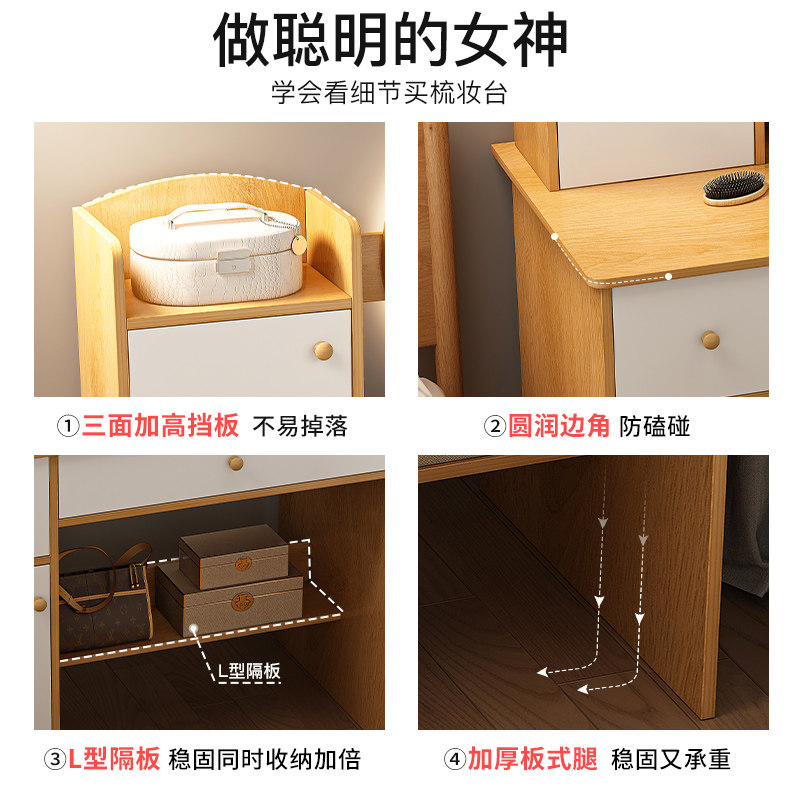 做聪明的女神

学会看细节买梳妆台

①三面加高挡板 不易掉落

②圆润边角 防磕碰

L型隔板

③L型隔板 稳固同时收纳加倍

④加厚板式腿 稳固又承重