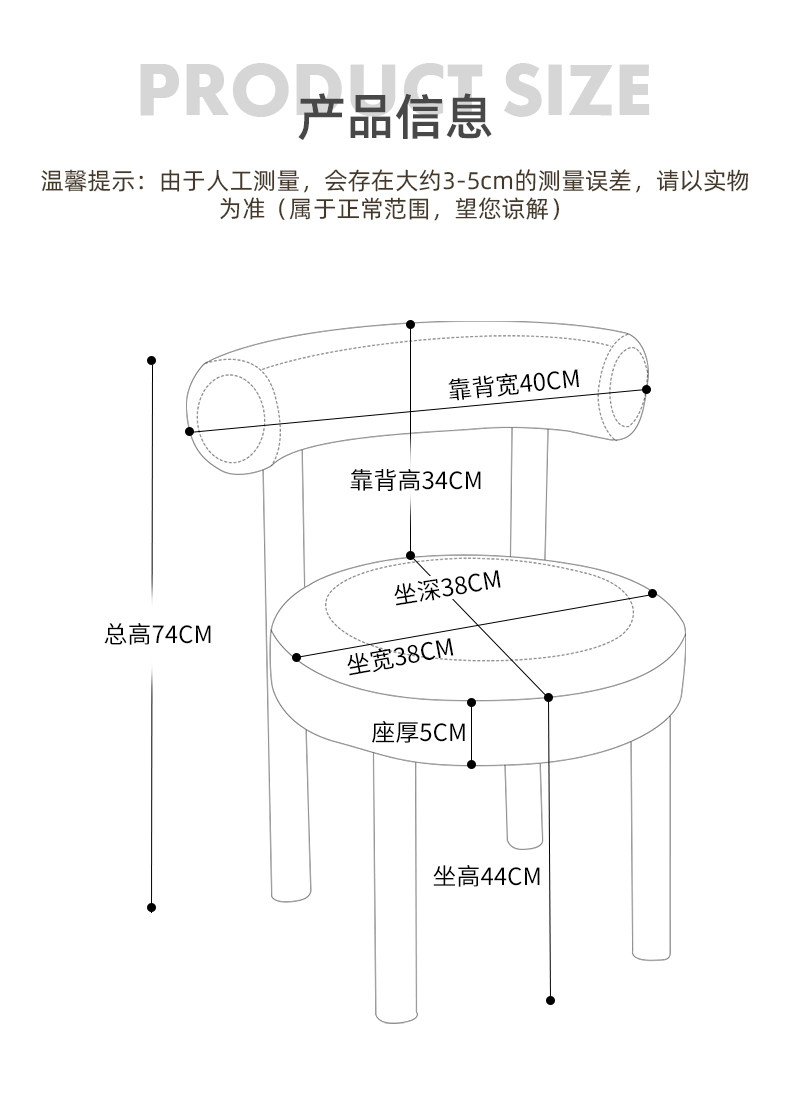 PRODUCT SIZE
产品信息

温馨提示：由于人工测量，会存在大约3-5cm的测量误差，请以实物为准（属于正常范围，望您谅解）

靠背宽40CM
靠背高34CM
坐深38CM
总高74CM
坐宽38CM
座厚5CM
坐高44CM