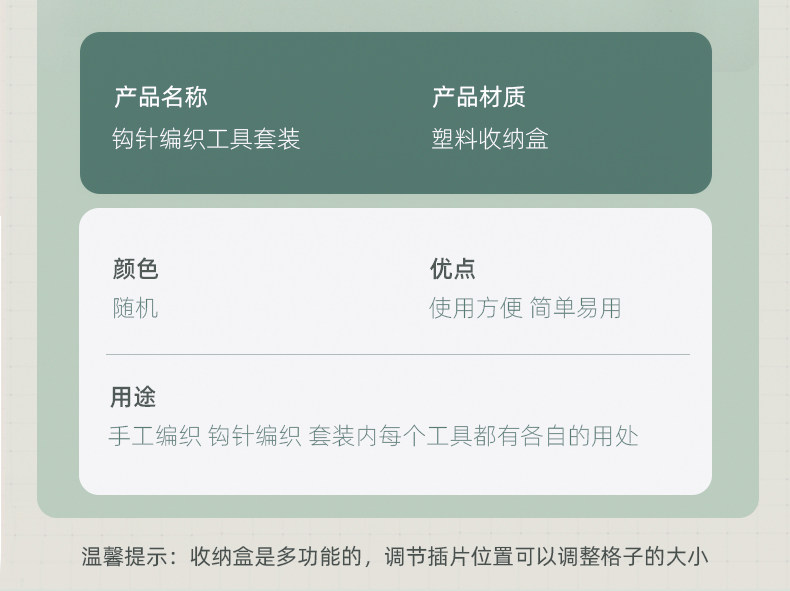 产品名称
钩针编织工具套装

产品材质
塑料收纳盒

颜色
随机

优点
使用方便 简单易用

用途
手工编织 钩针编织 套装内每个工具都有各自的用处

温馨提示：收纳盒是多功能的，调节插片位置可以调整格子的大小