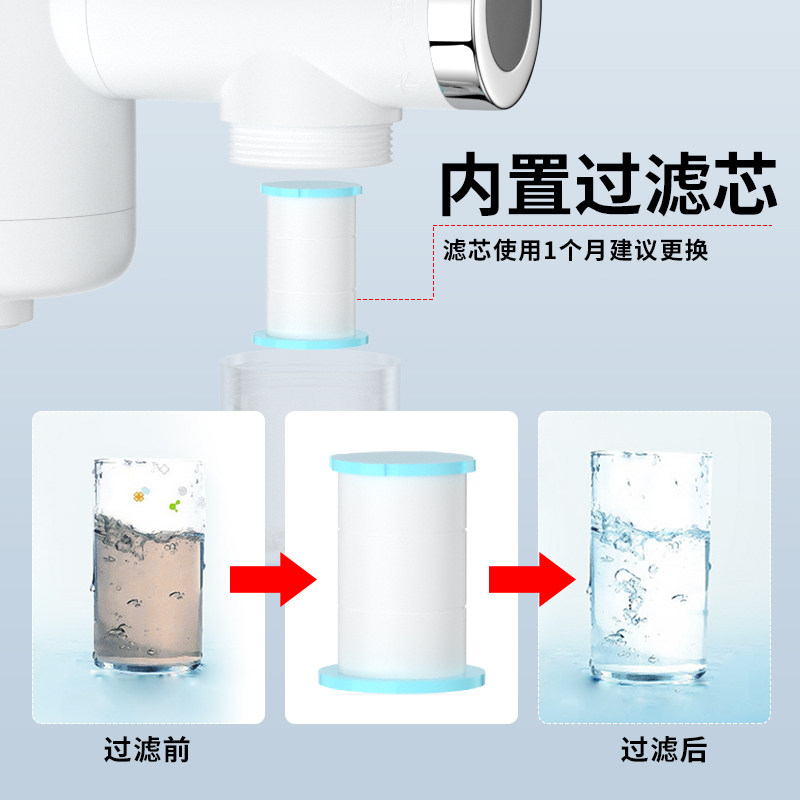 内置过滤芯

滤芯使用1个月建议更换

过滤前

过滤后