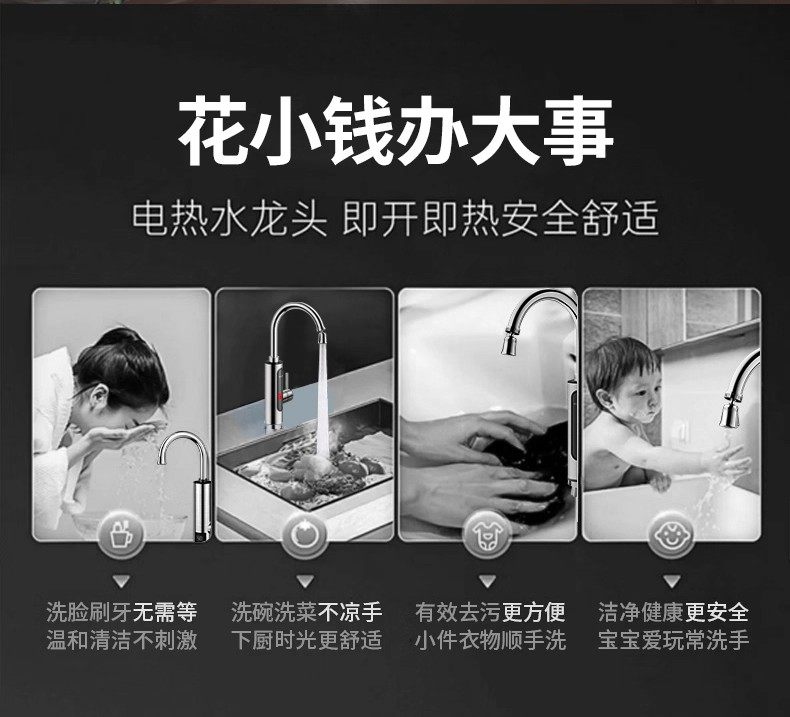 花小钱办大事

电热水龙头 即开即热安全舒适

洗脸刷牙无需等
温和清洁不刺激

洗碗洗菜不凉手
下厨时光更舒适

有效去污更方便
小件衣物顺手洗

洁净健康更安全
宝宝爱玩常洗手