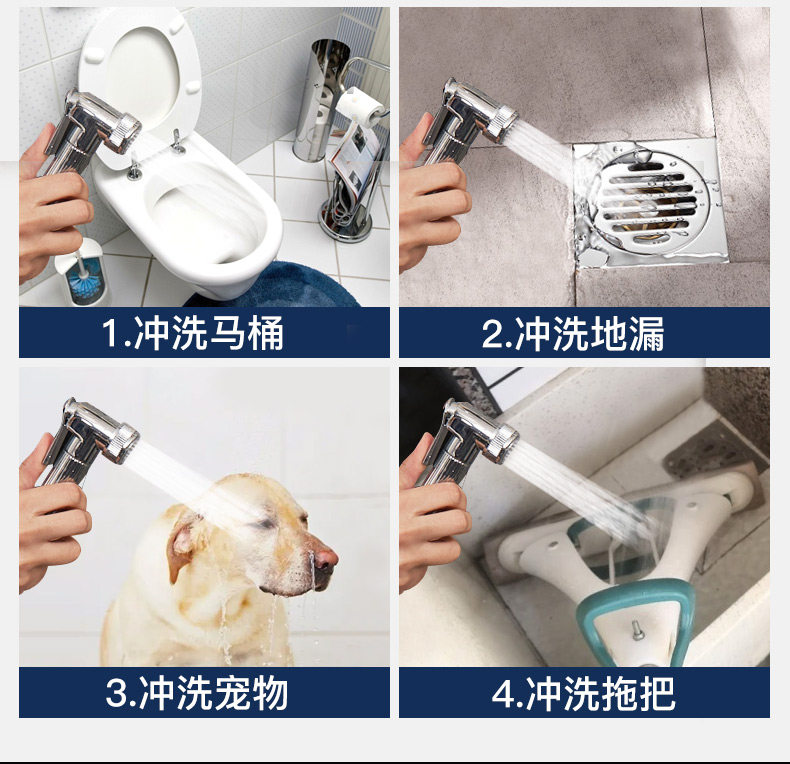 1.冲洗马桶

2.冲洗地漏

3.冲洗宠物

4.冲洗拖把