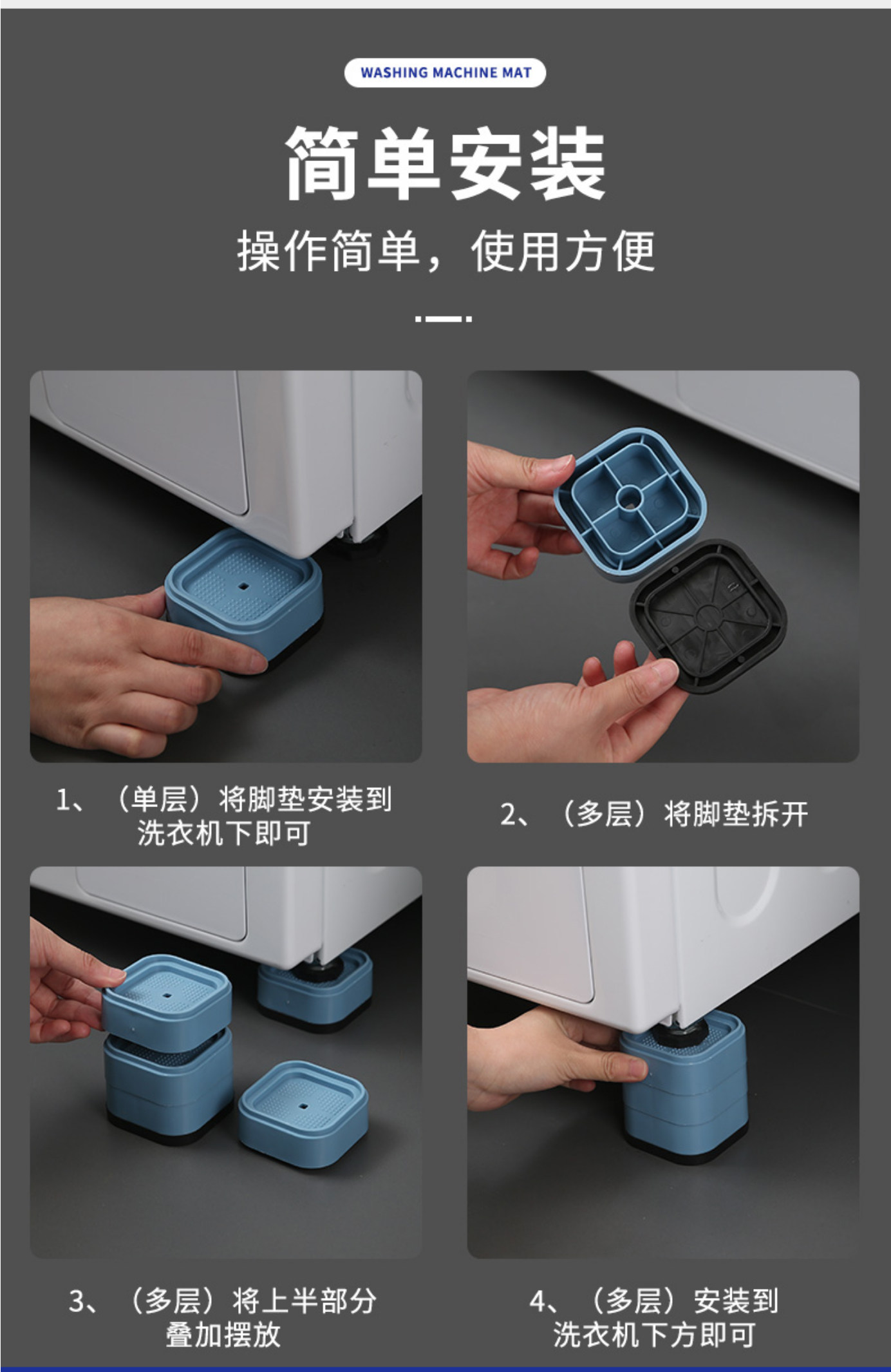 WASHING MACHINE MAT

简单安装

操作简单，使用方便

1、（单层）将脚垫安装到洗衣机下即可

2、（多层）将脚垫拆开

3、（多层）将上半部分叠加摆放

4、（多层）安装到洗衣机下方即可