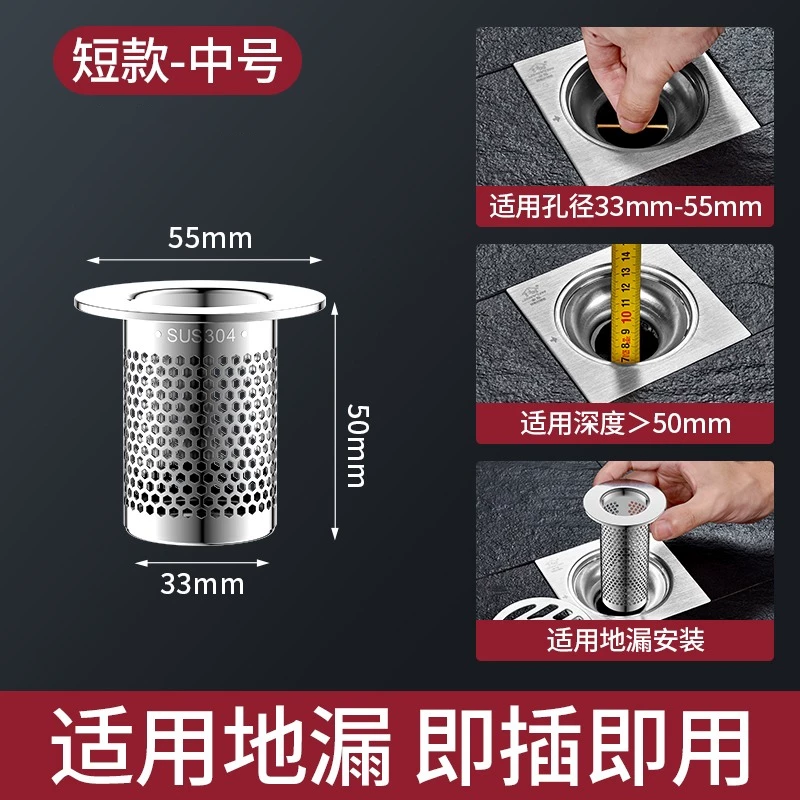 短款-中号

55mm

SUS304

50mm

33mm

适用孔径33mm-55mm

7 8 9 10 11 12 13 14

适用深度＞50mm

适用地漏安装

适用地漏 即插即用