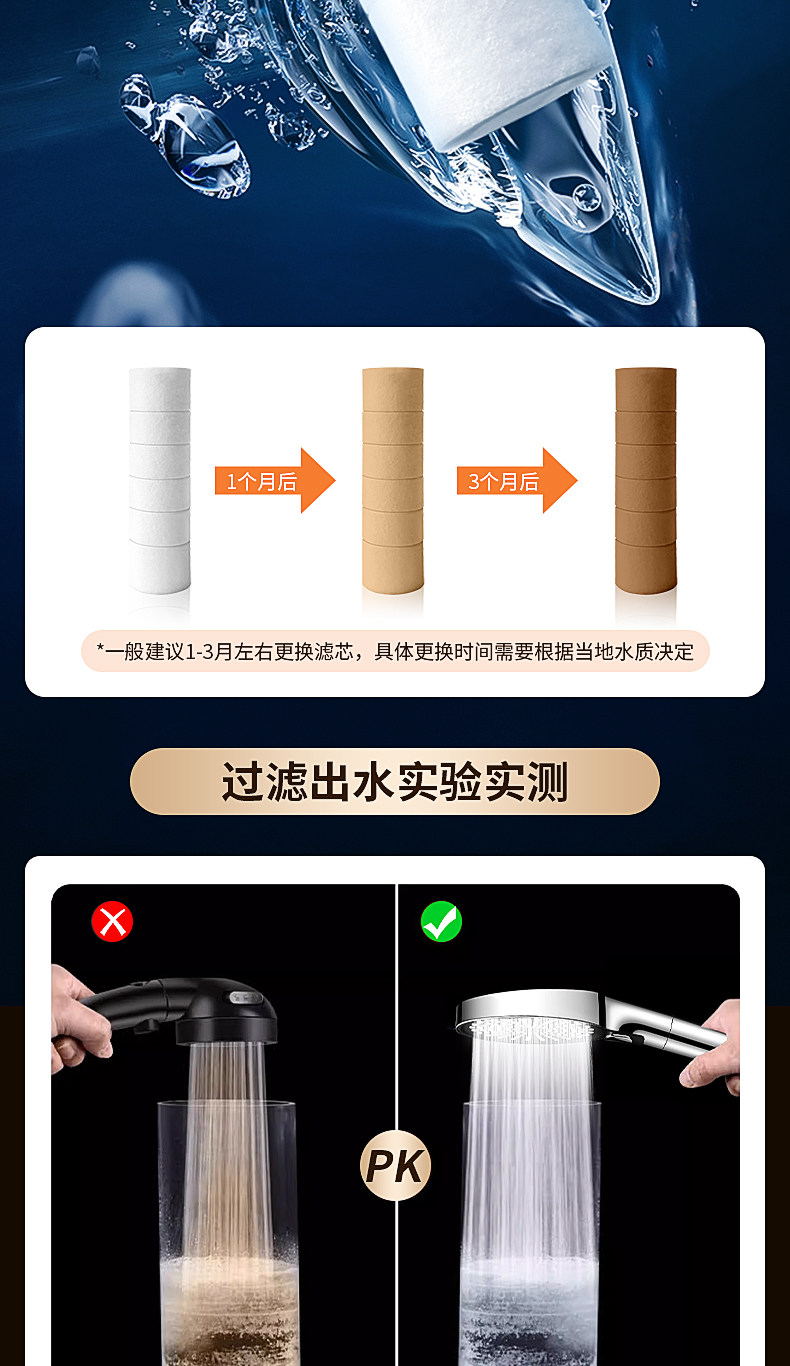 1个月后

3个月后

*一般建议1-3月左右更换滤芯，具体更换时间需要根据当地水质决定

过滤出水实验实测

PK