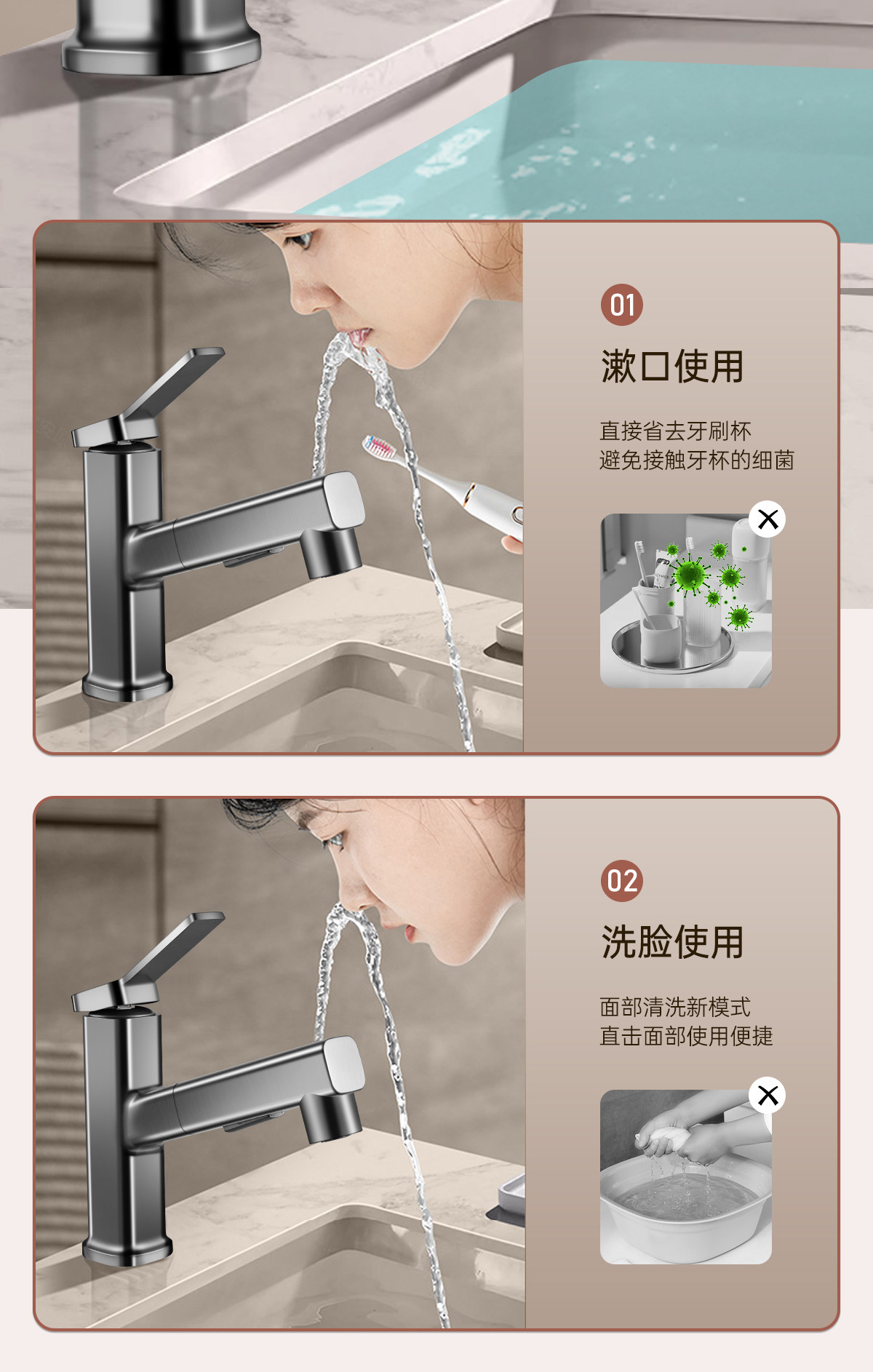 01

漱口使用

直接省去牙刷杯
避免接触牙杯的细菌

02

洗脸使用

面部清洗新模式
直击面部使用便捷