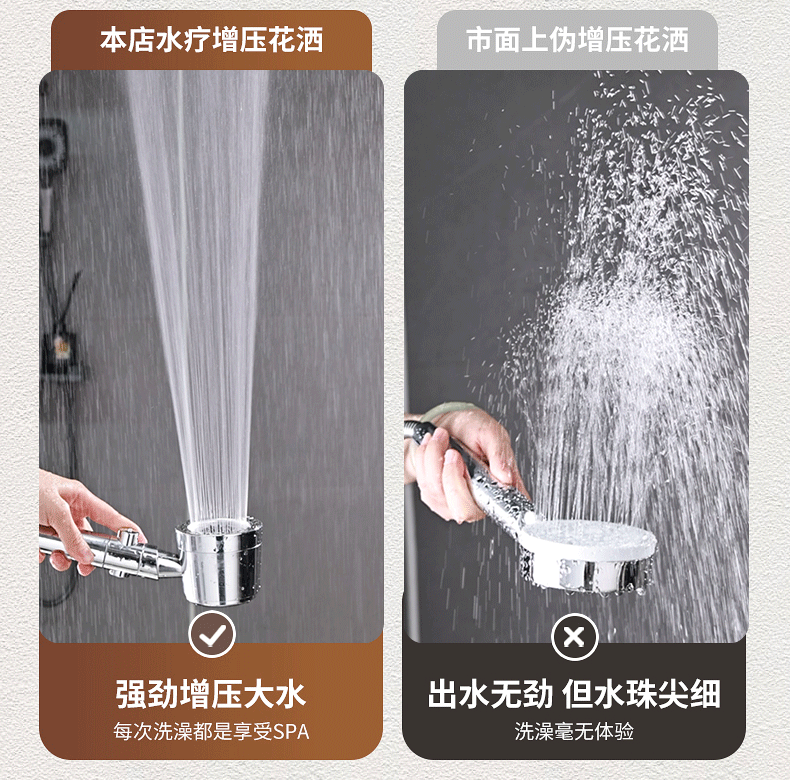 本店水疗增压花洒

强劲增压大水

每次洗澡都是享受SPA

市面上伪增压花洒

出水无劲 但水珠尖细

洗澡毫无体验