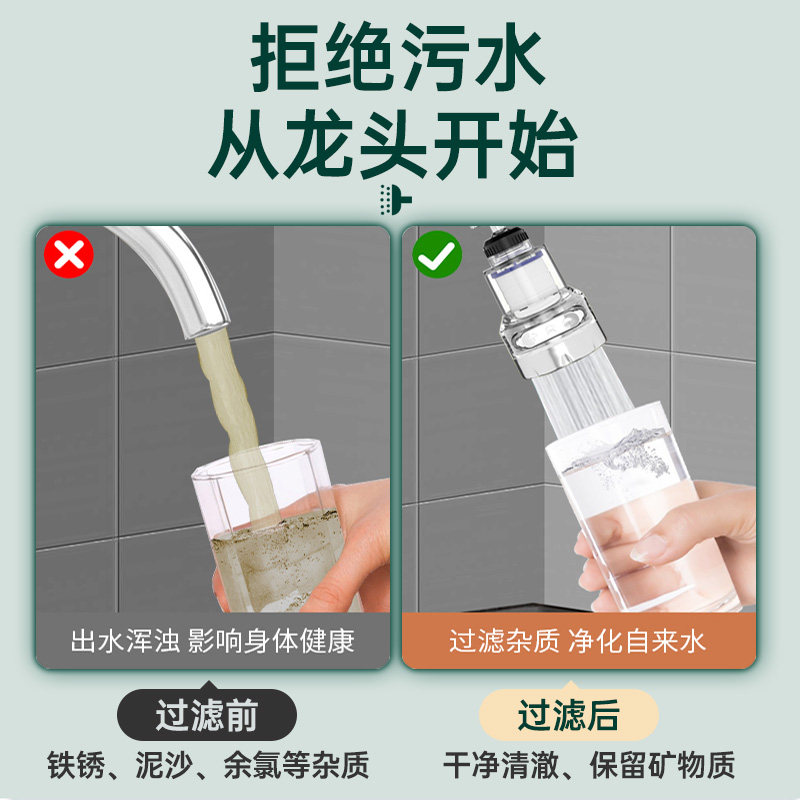 拒绝污水
从龙头开始

出水浑浊 影响身体健康

过滤前

铁锈、泥沙、余氯等杂质

过滤杂质 净化自来水

过滤后

干净清澈、保留矿物质