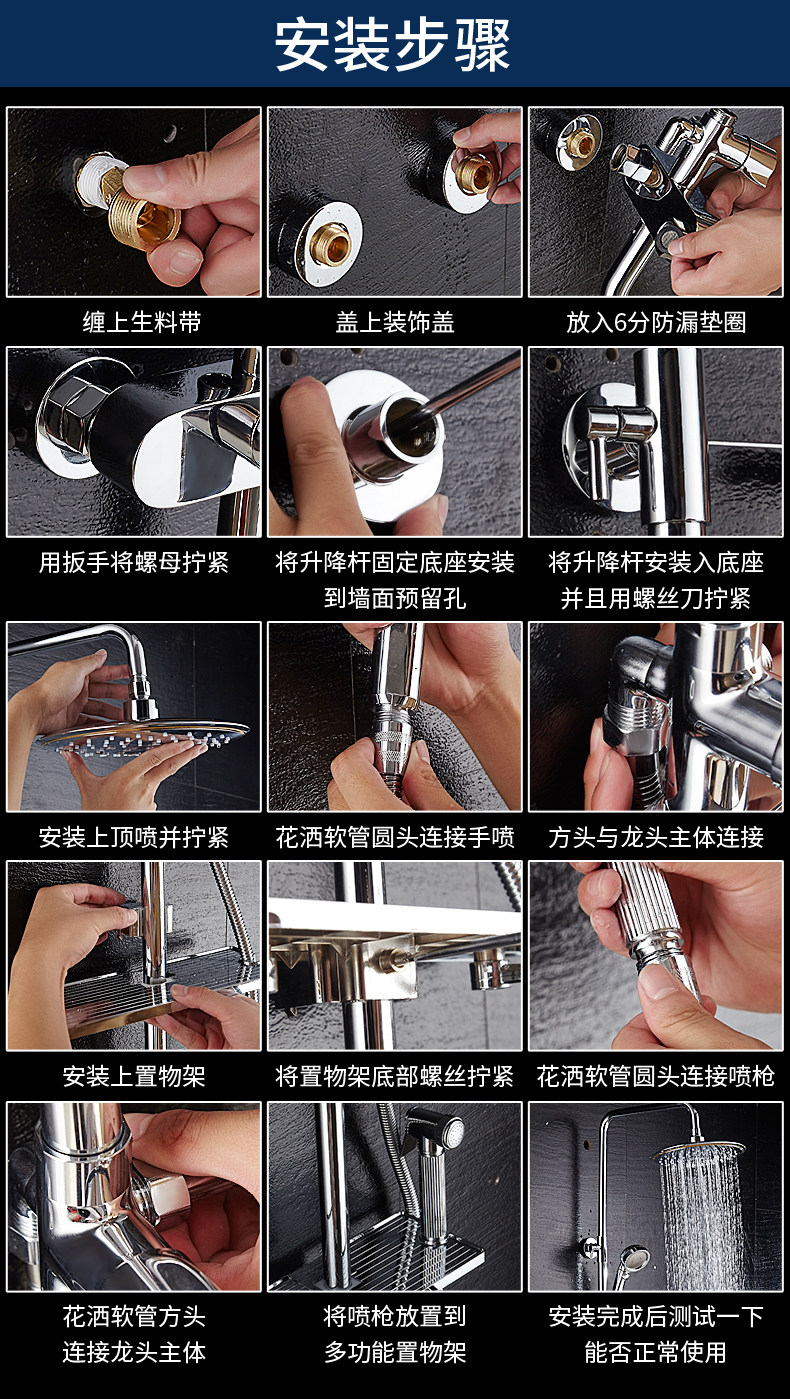 安装步骤

缠上生料带

盖上装饰盖

放入6分防漏垫圈

用扳手将螺母拧紧

将升降杆固定底座安装到墙面预留孔

将升降杆安装入底座并且用螺丝刀拧紧

安装上顶喷并拧紧

花洒软管圆头连接手喷

方头与龙头主体连接

安装上置物架

将置物架底部螺丝拧紧

花洒软管圆头连接喷枪

花洒软管方头连接龙头主体

将喷枪放置到多功能置物架

安装完成后测试一下能否正常使用