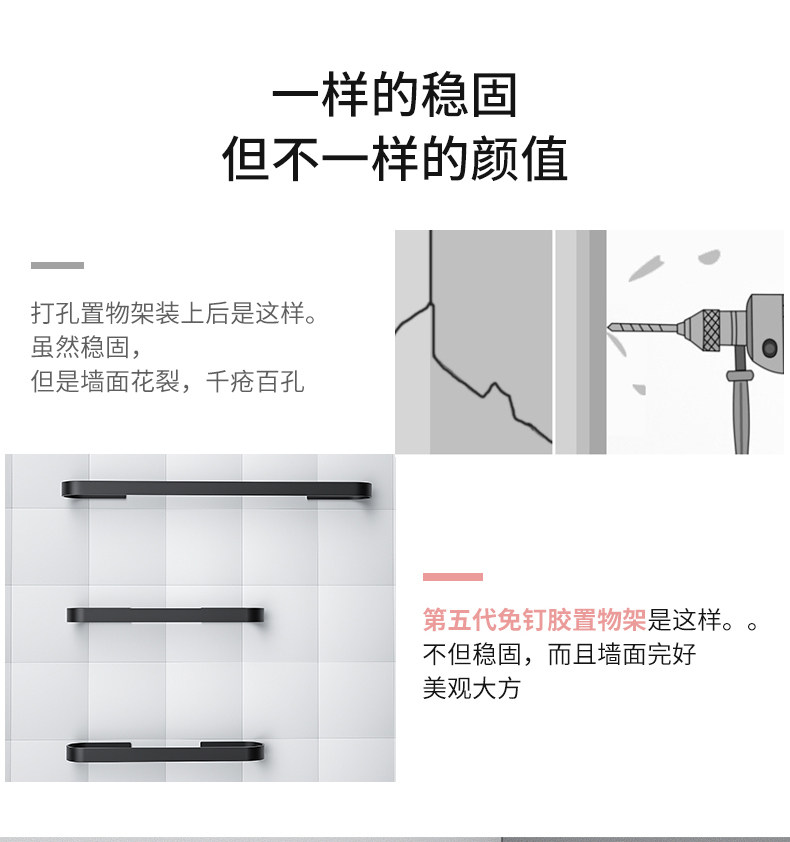 一样的稳固
但不一样的颜值

打孔置物架装上后是这样。
虽然稳固，
但是墙面花裂，千疮百孔

第五代免钉胶置物架是这样。。
不但稳固，而且墙面完好
美观大方