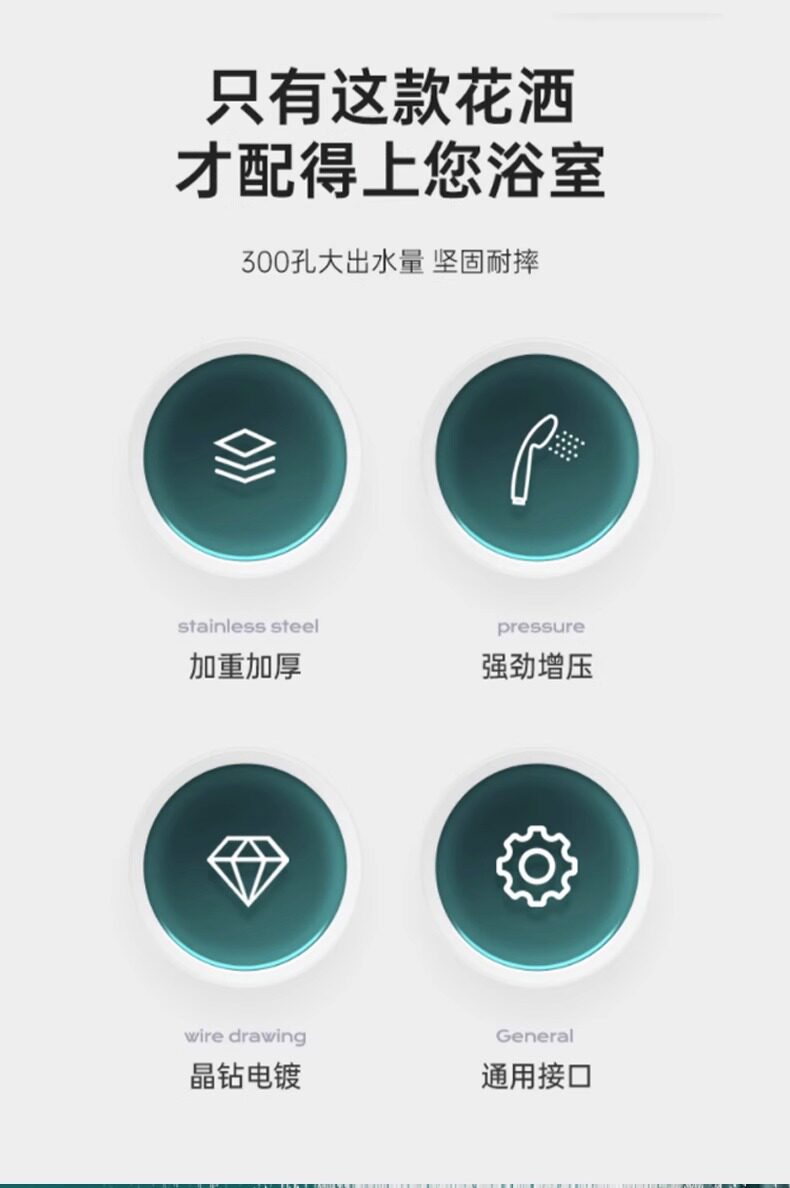 只有这款花洒
才配得上您浴室

300孔大出水量 坚固耐摔

stainless steel
加重加厚

pressure
强劲增压

wire drawing
晶钻电镀

General
通用接口