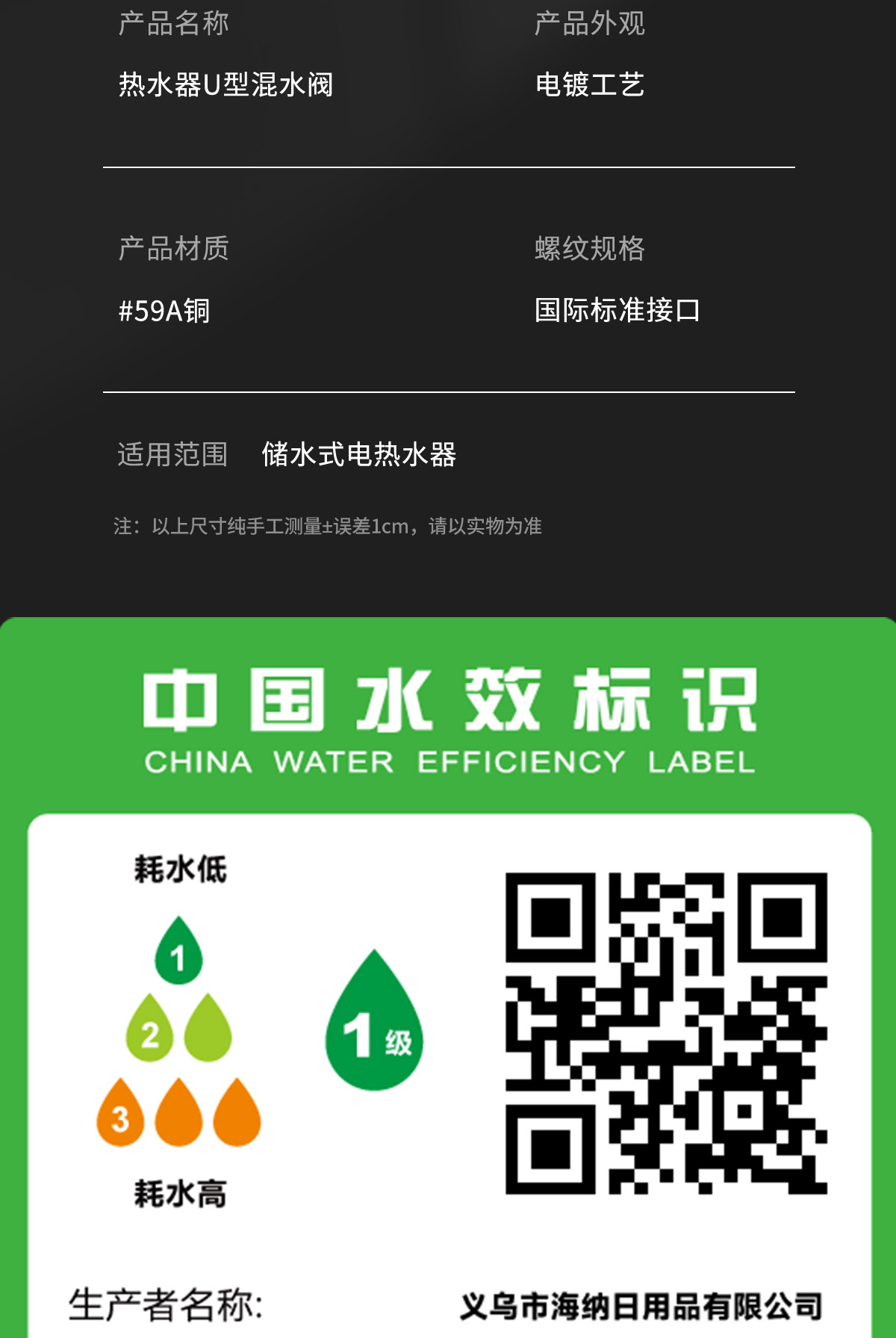 产品名称
热水器U型混水阀

产品外观
电镀工艺

产品材质
#59A铜

螺纹规格
国际标准接口

适用范围 储水式电热水器

注：以上尺寸纯手工测量±误差1cm，请以实物为准

中国水效标识
CHINA WATER EFFICIENCY LABEL

耗水低
1
2
3
耗水高

1级

生产者名称: 义乌市海纳日用品有限公司