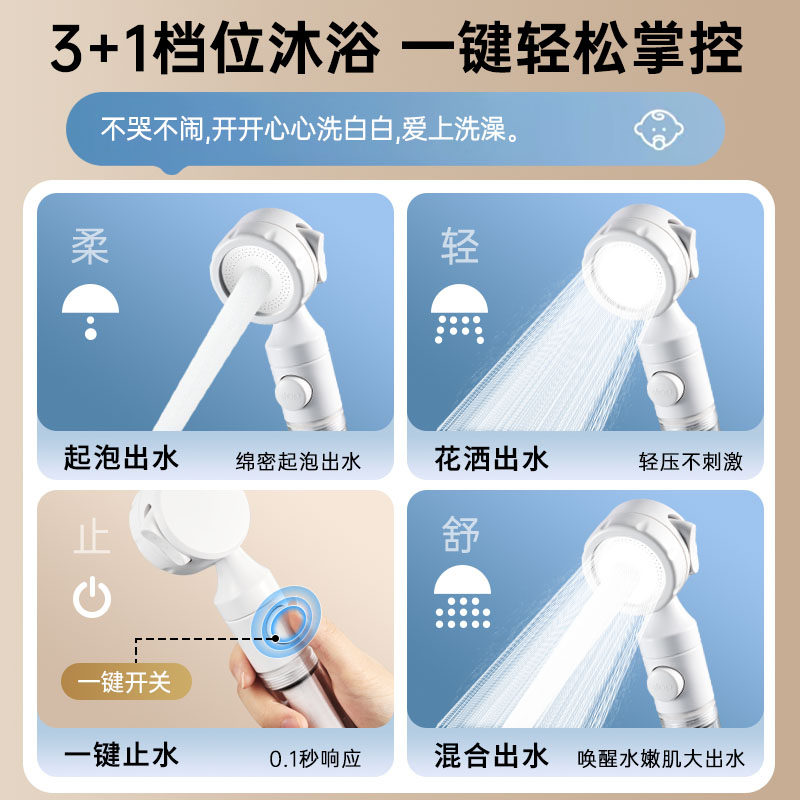 3+1档位沐浴 一键轻松掌控

不哭不闹,开开心心洗白白,爱上洗澡。

柔

起泡出水 绵密起泡出水

轻

花洒出水 轻压不刺激

止

一键开关

一键止水 0.1秒响应

舒

混合出水 唤醒水嫩肌大出水