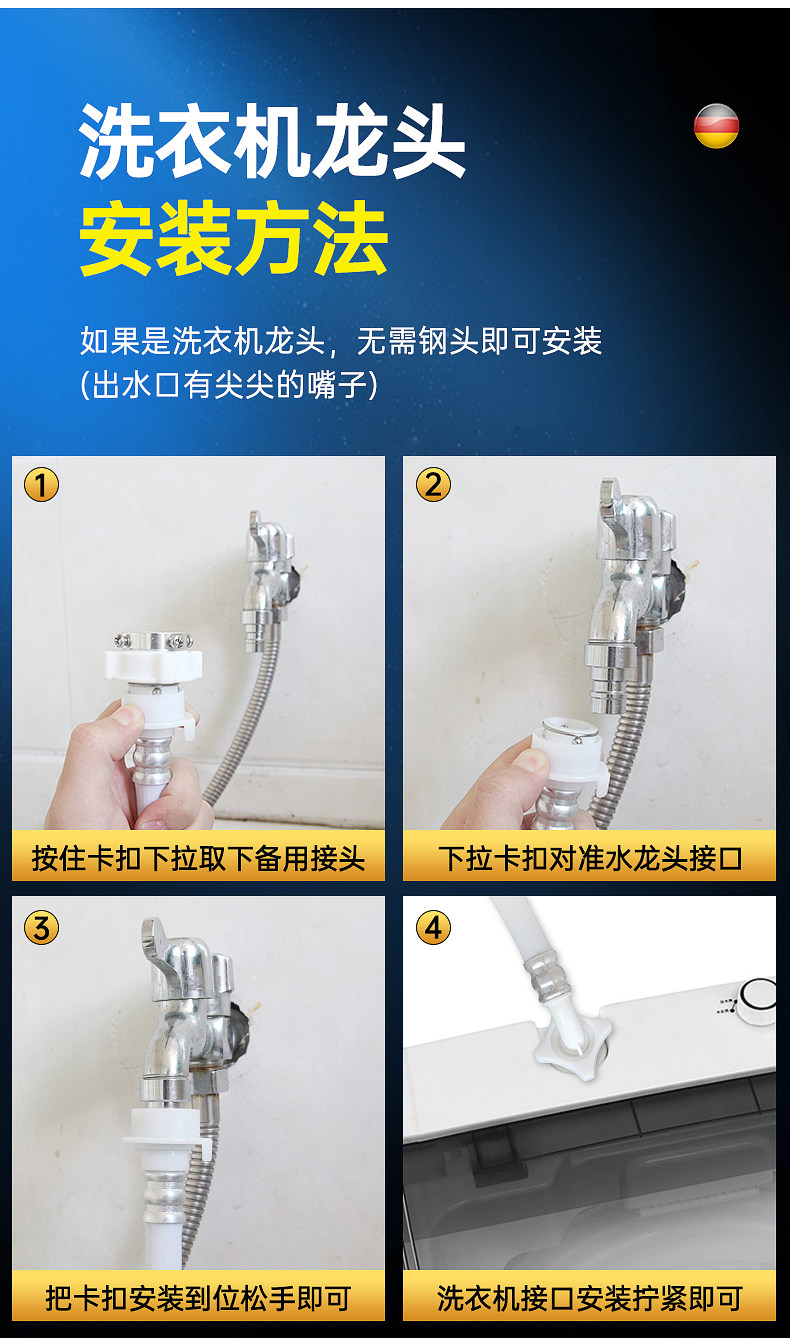 洗衣机龙头
安装方法

如果是洗衣机龙头，无需钢头即可安装
(出水口有尖尖的嘴子)

1
按住卡扣下拉取下备用接头

2
下拉卡扣对准水龙头接口

3
把卡扣安装到位松手即可

4
洗衣机接口安装拧紧即可