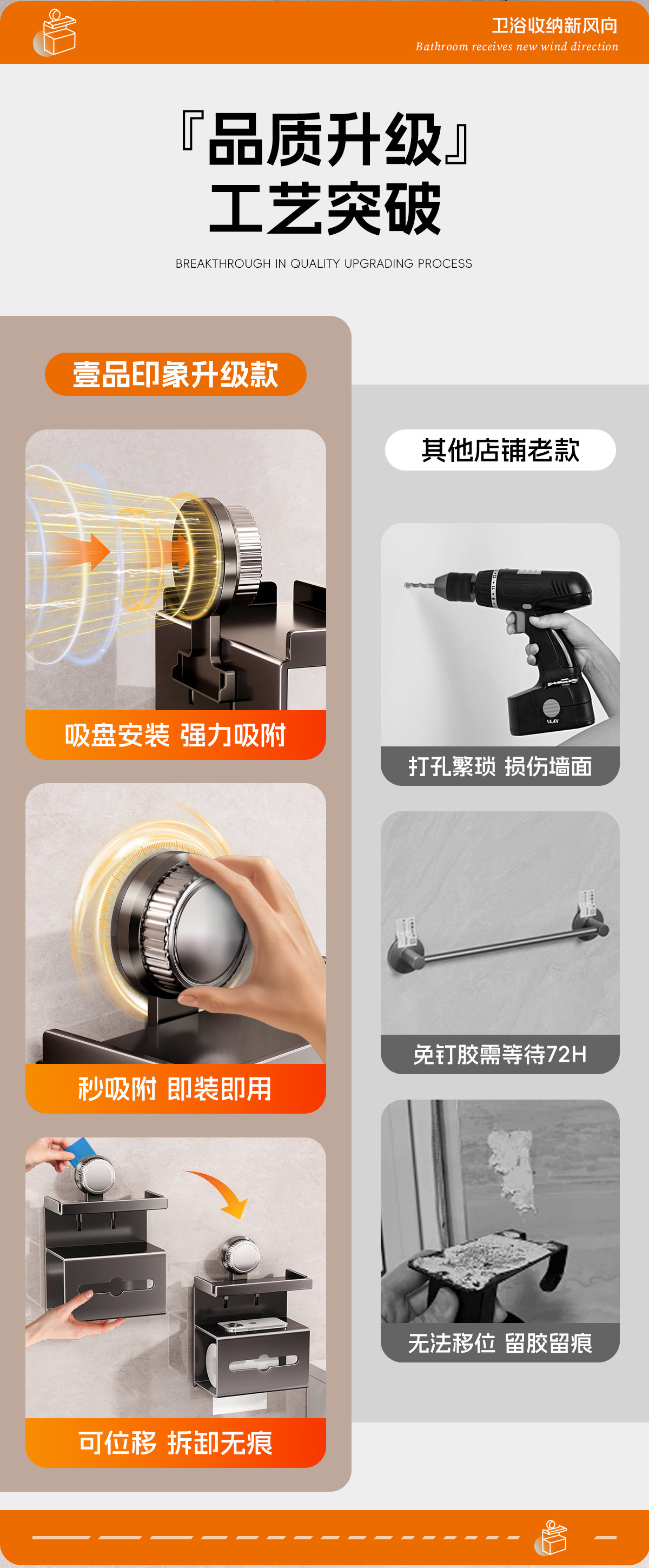 卫浴收纳新风向
Bathroom receives new wind direction

『品质升级』
工艺突破

BREAKTHROUGH IN QUALITY UPGRADING PROCESS

壹品印象升级款

吸盘安装 强力吸附

秒吸附 即装即用

可位移 拆卸无痕

其他店铺老款

14.4V

打孔繁琐 损伤墙面

免钉胶需等待72H

无法移位 留胶留痕