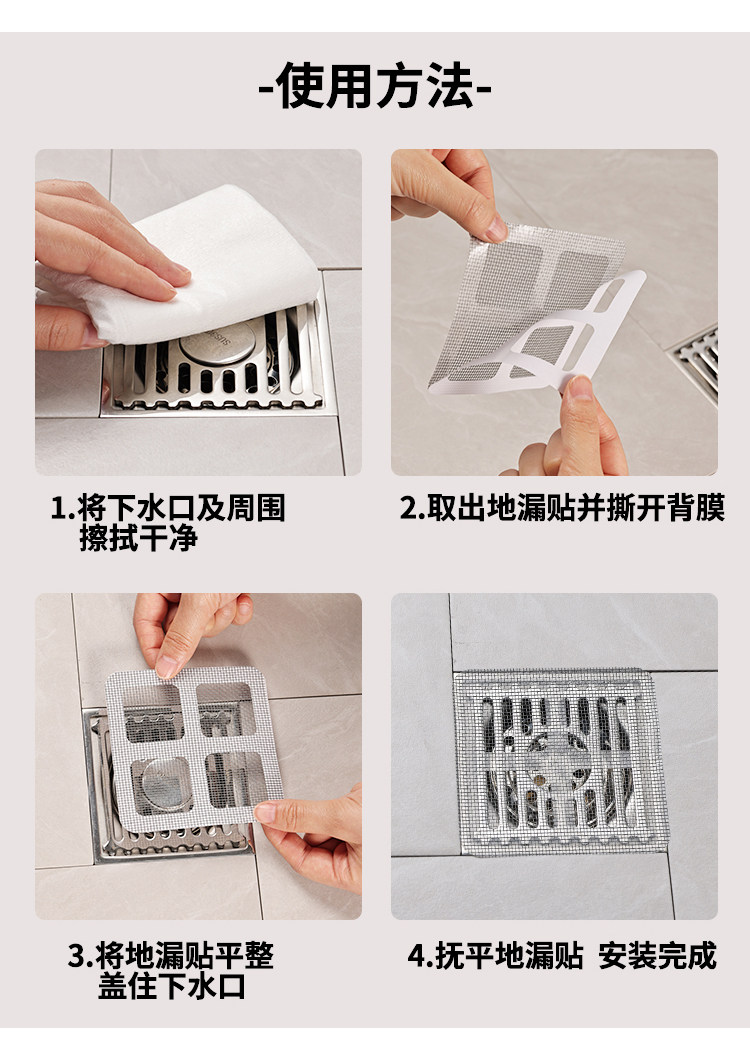 -使用方法-

1.将下水口及周围擦拭干净

2.取出地漏贴并撕开背膜

3.将地漏贴平整盖住下水口

4.抚平地漏贴 安装完成