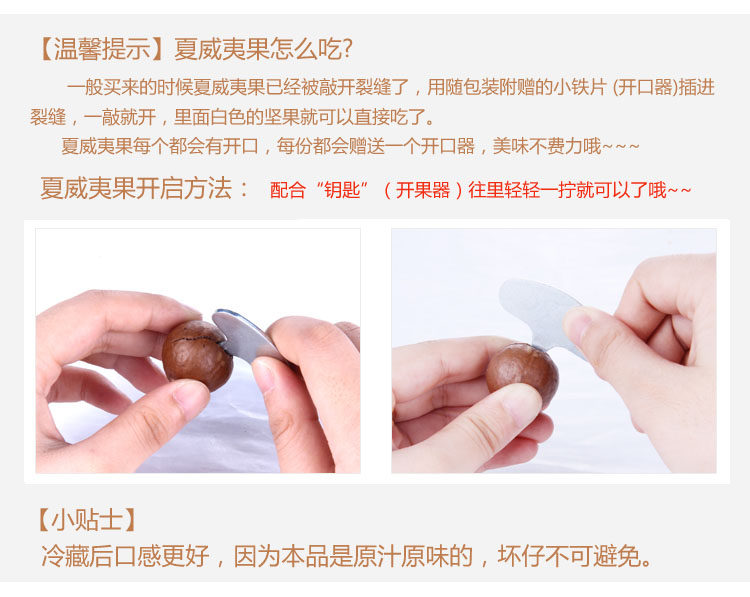 【温馨提示】夏威夷果怎么吃?

一般买来的时候夏威夷果已经被敲开裂缝了，用随包装附赠的小铁片 (开口器)插进裂缝，一敲就开，里面白色的坚果就可以直接吃了。

夏威夷果每个都会有开口，每份都会赠送一个开口器，美味不费力哦~~~

夏威夷果开启方法： 配合“钥匙”（开果器）往里轻轻一拧就可以了哦~~

【小贴士】

冷藏后口感更好，因为本品是原汁原味的，坏仔不可避免。