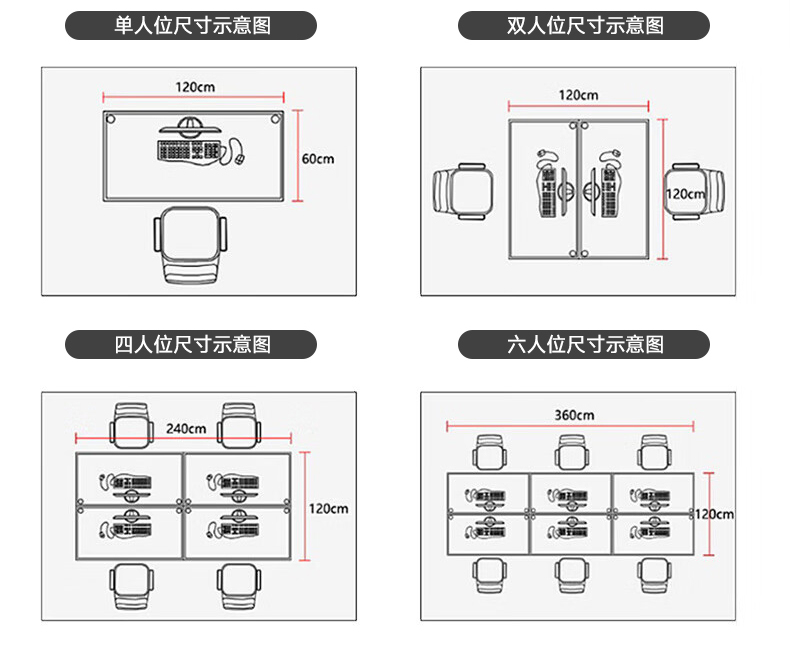 单人位尺寸示意图

120cm

60cm

双人位尺寸示意图

120cm

120cm

四人位尺寸示意图

240cm

120cm

六人位尺寸示意图

360cm

120cm