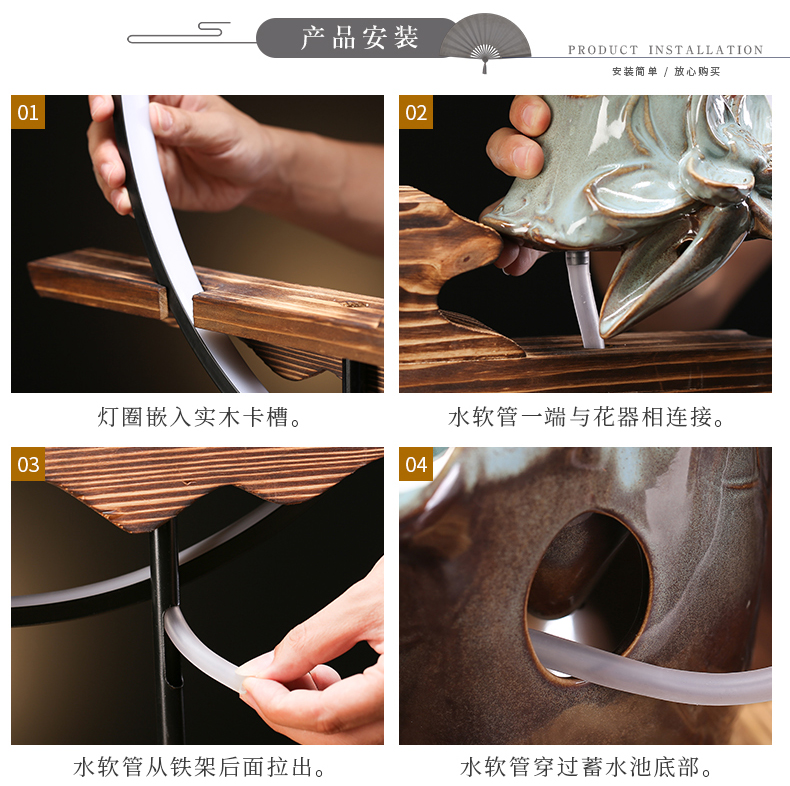 产品安装

PRODUCT INSTALLATION

安装简单 / 放心购买

01

灯圈嵌入实木卡槽。

02

水软管一端与花器相连接。

03

水软管从铁架后面拉出。

04

水软管穿过蓄水池底部。