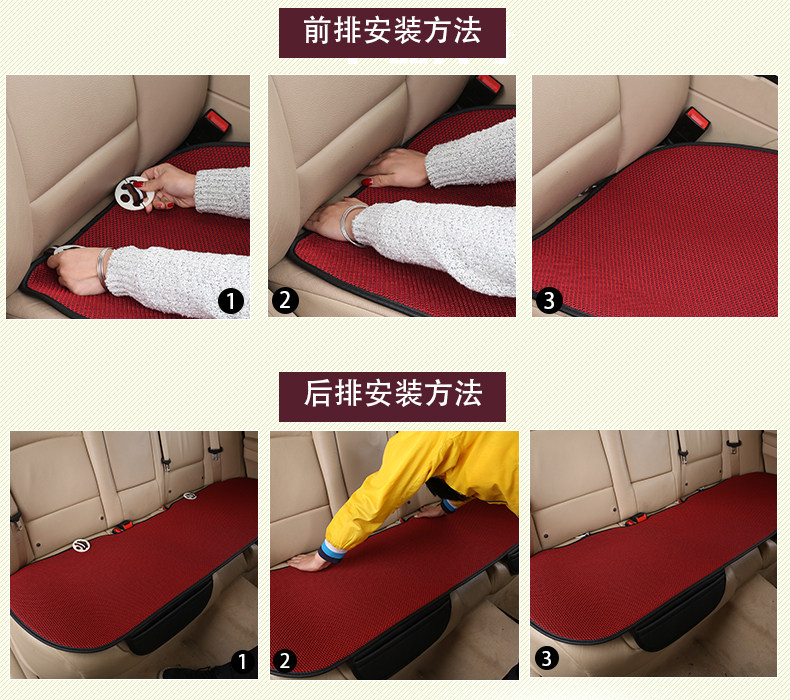 前排安装方法

1

2

3

后排安装方法

1

2

3