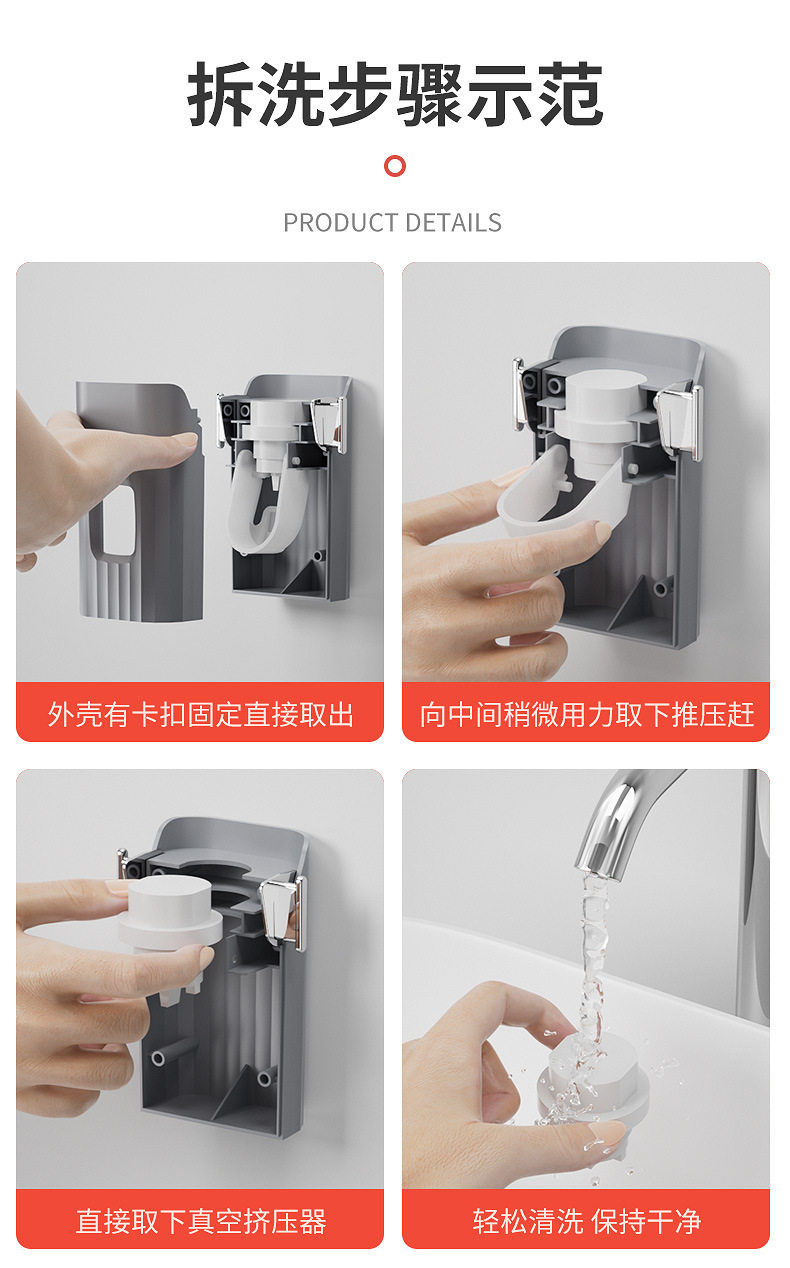 拆洗步骤示范

PRODUCT DETAILS

外壳有卡扣固定直接取出

向中间稍微用力取下推压赶

直接取下真空挤压器

轻松清洗 保持干净