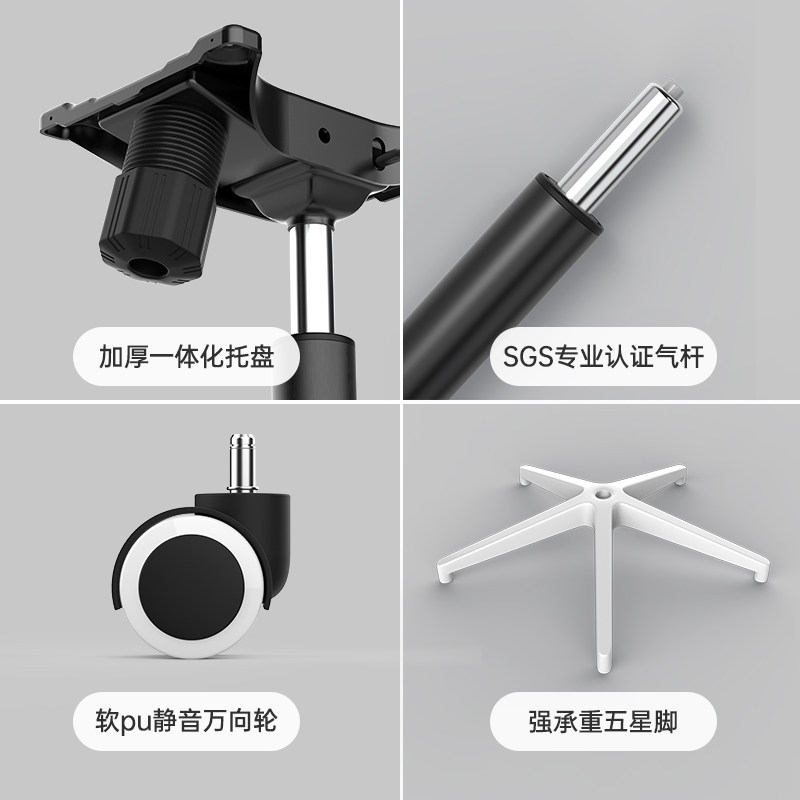 加厚一体化托盘

SGS专业认证气杆

软pu静音万向轮

强承重五星脚