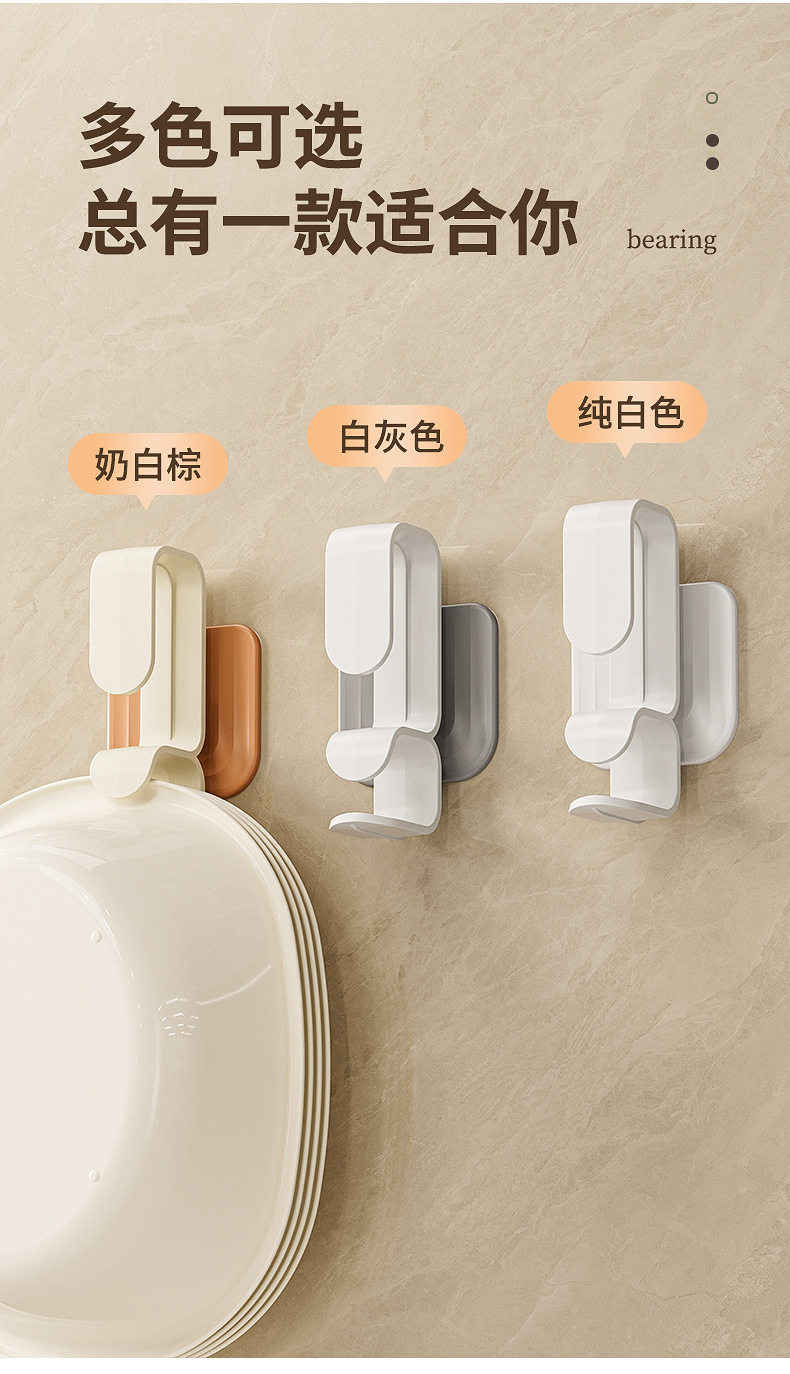 多色可选
总有一款适合你

bearing

奶白棕

白灰色

纯白色