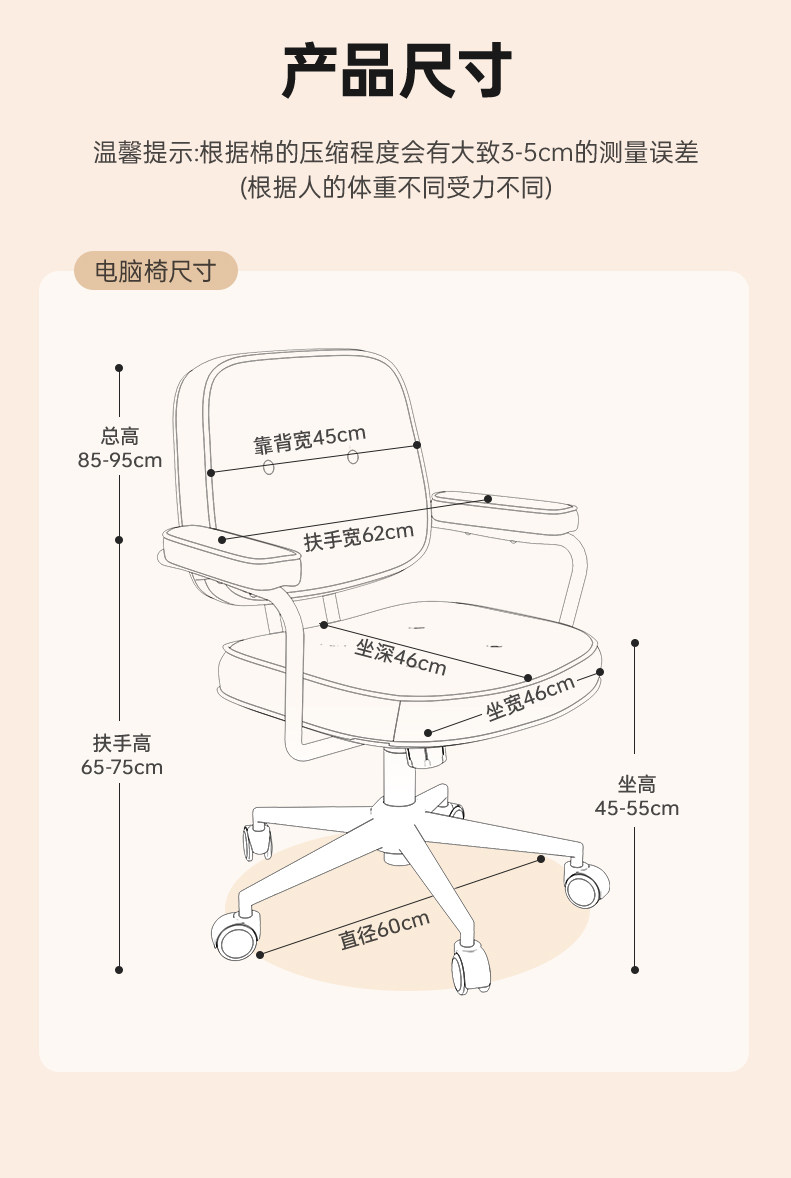 产品尺寸

温馨提示:根据棉的压缩程度会有大致3-5cm的测量误差
(根据人的体重不同受力不同)

电脑椅尺寸

总高
85-95cm

靠背宽45cm

扶手宽62cm

坐深46cm

坐宽46cm

扶手高
65-75cm

坐高
45-55cm

直径60cm