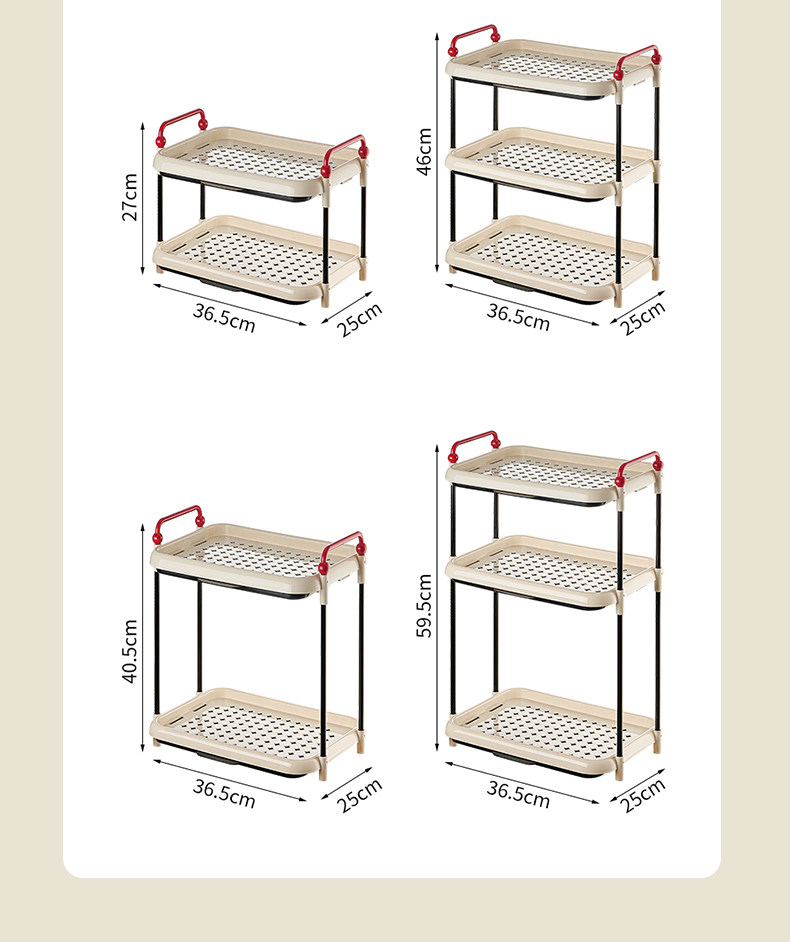 27cm
36.5cm
25cm

46cm
36.5cm
25cm

40.5cm
36.5cm
25cm

59.5cm
36.5cm
25cm