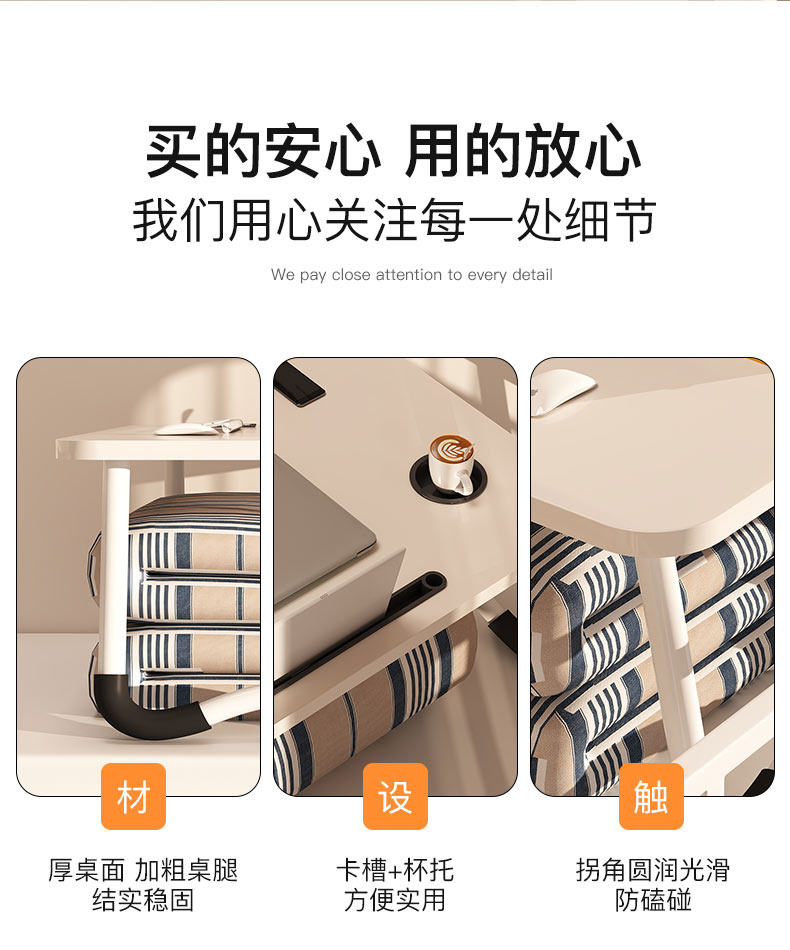 买的安心 用的放心
我们用心关注每一处细节

We pay close attention to every detail

材

厚桌面 加粗桌腿
结实稳固

设

卡槽+杯托
方便实用

触

拐角圆润光滑
防磕碰