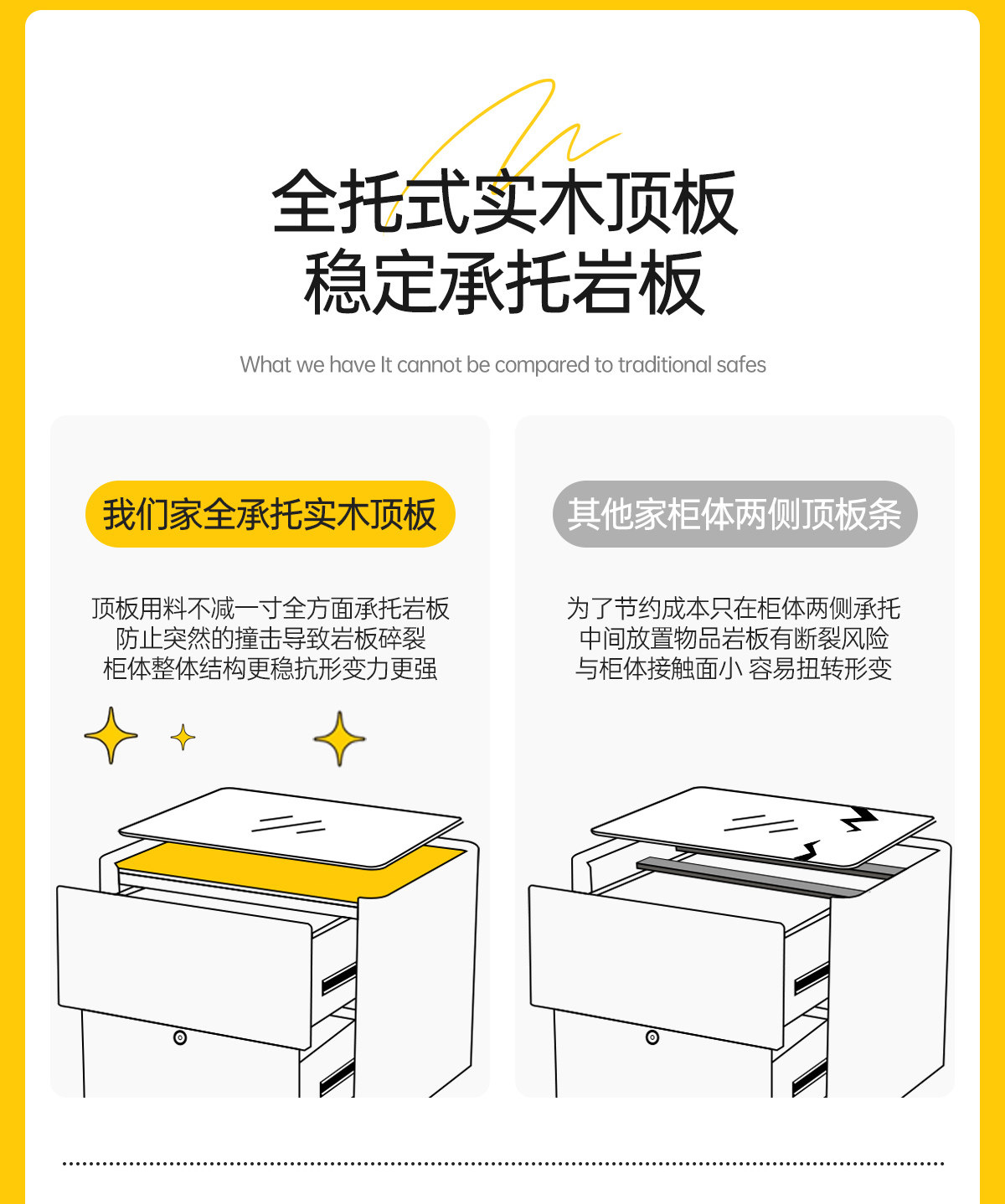 全托式实木顶板
稳定承托岩板

What we have It cannot be compared to traditional safes

我们家全承托实木顶板

顶板用料不减一寸全方面承托岩板
防止突然的撞击导致岩板碎裂
柜体整体结构更稳抗形变力更强

其他家柜体两侧顶板条

为了节约成本只在柜体两侧承托
中间放置物品岩板有断裂风险
与柜体接触面小 容易扭转形变