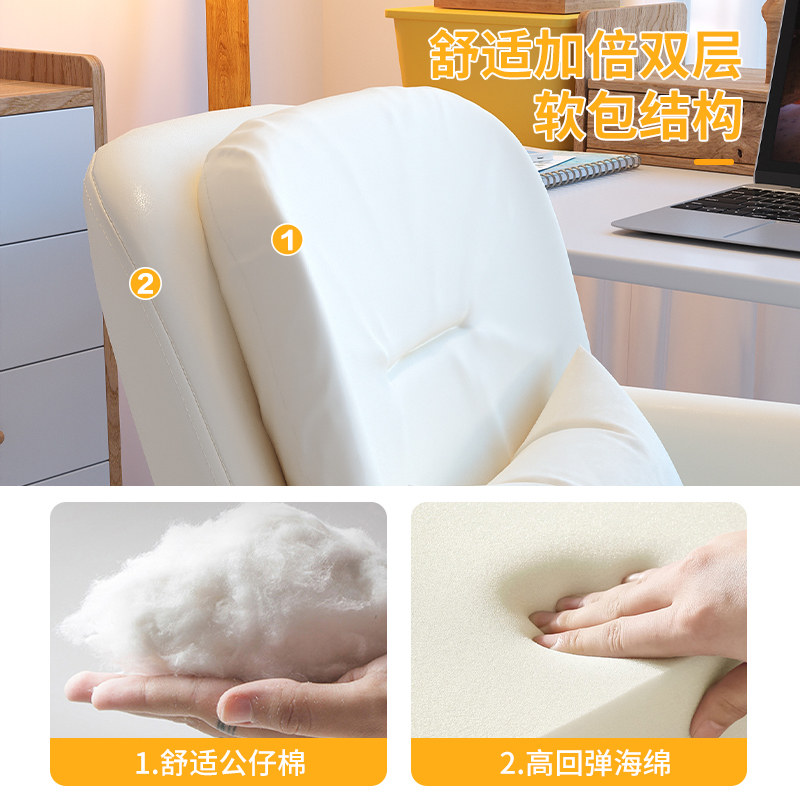 舒适加倍双层
软包结构

1

2

1.舒适公仔棉

2.高回弹海绵