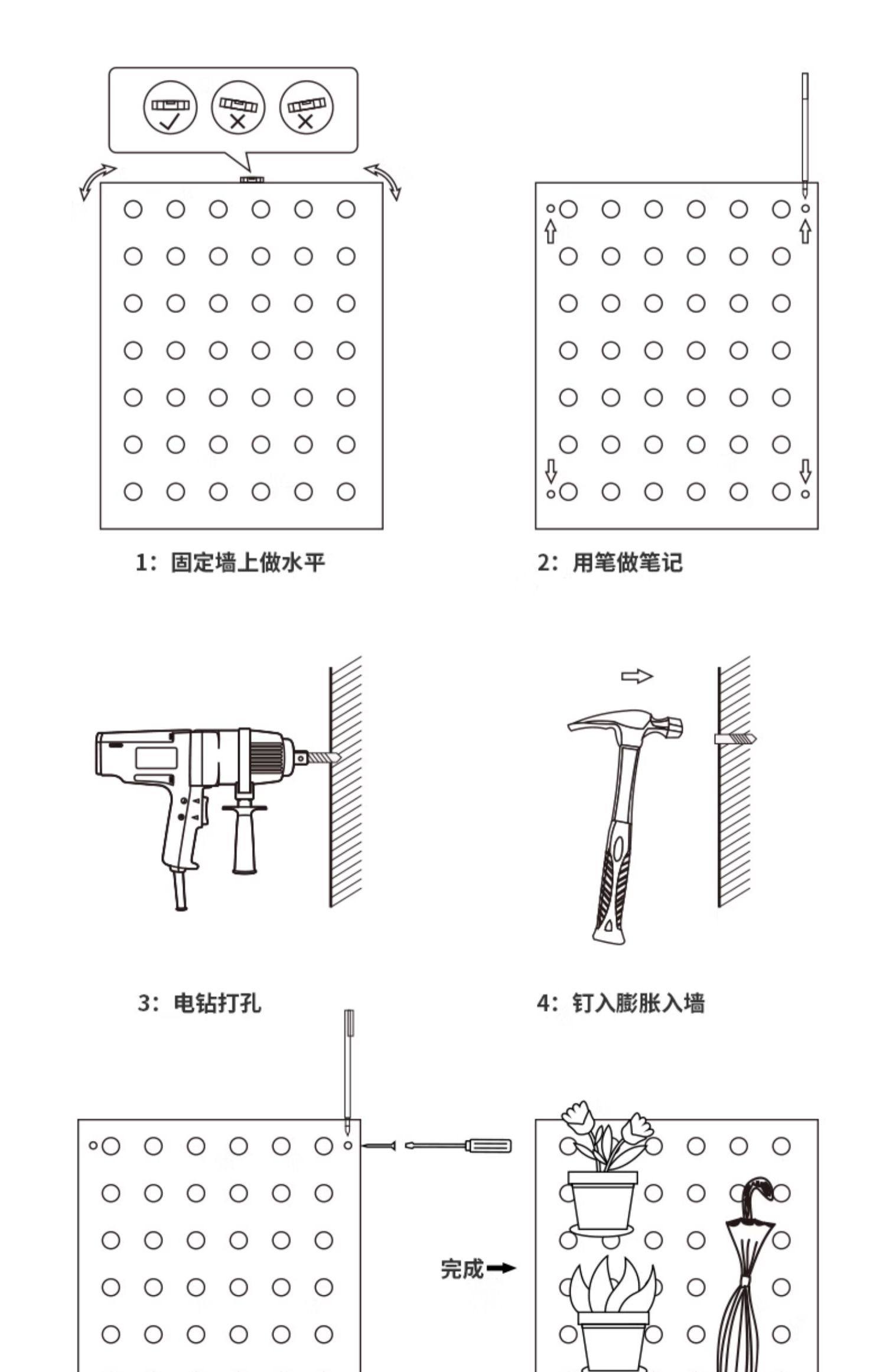 1：固定墙上做水平

2：用笔做笔记

3：电钻打孔

4：钉入膨胀入墙

完成