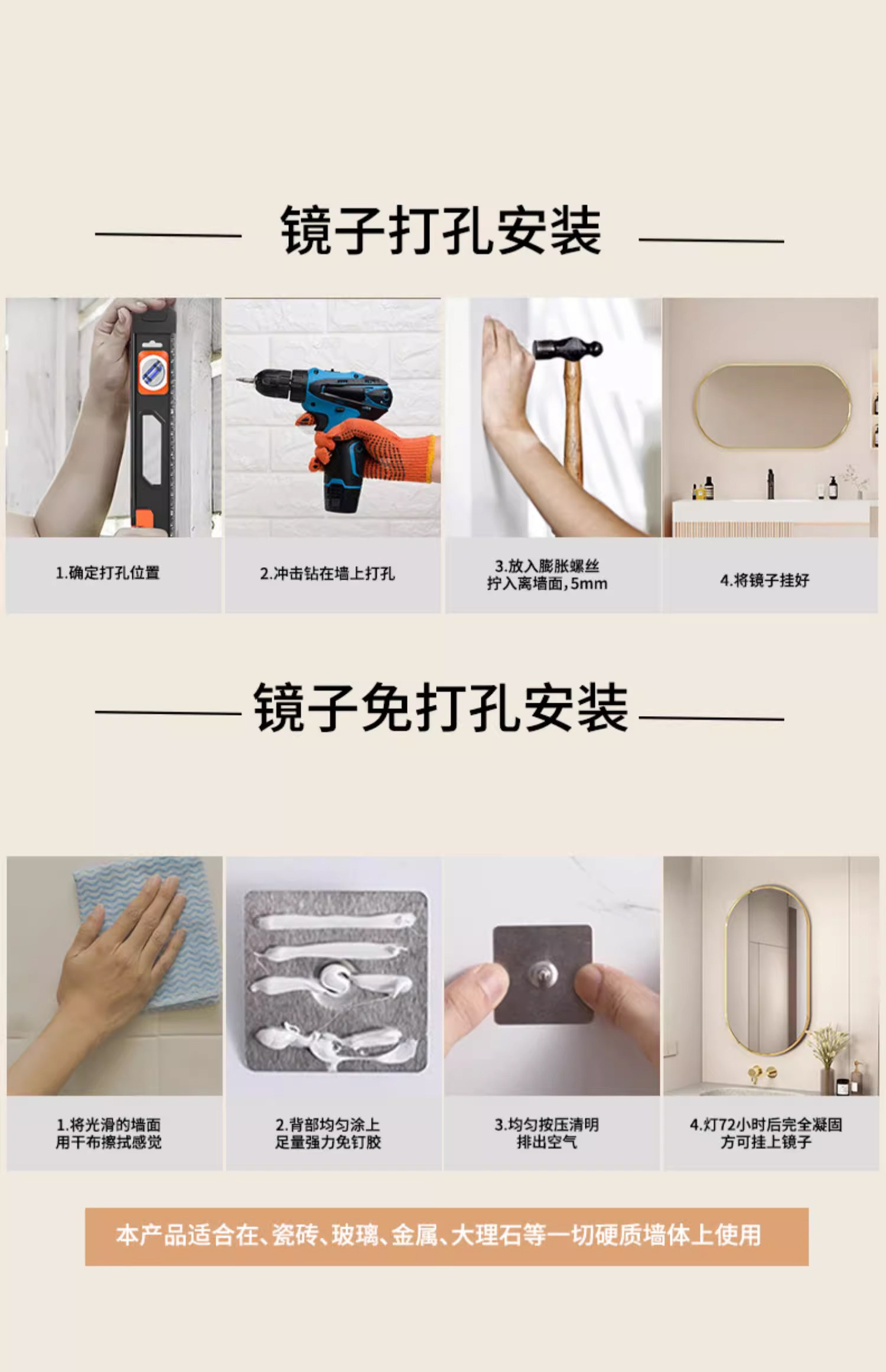 镜子打孔安装

1.确定打孔位置

2.冲击钻在墙上打孔

3.放入膨胀螺丝
拧入离墙面，5mm

4.将镜子挂好

镜子免打孔安装

1.将光滑的墙面
用干布擦拭感觉

2.背部均匀涂上
足量强力免钉胶

3.均匀按压清明
排出空气

4.灯72小时后完全凝固
方可挂上镜子

本产品适合在、瓷砖、玻璃、金属、大理石等一切硬质墙体上使用