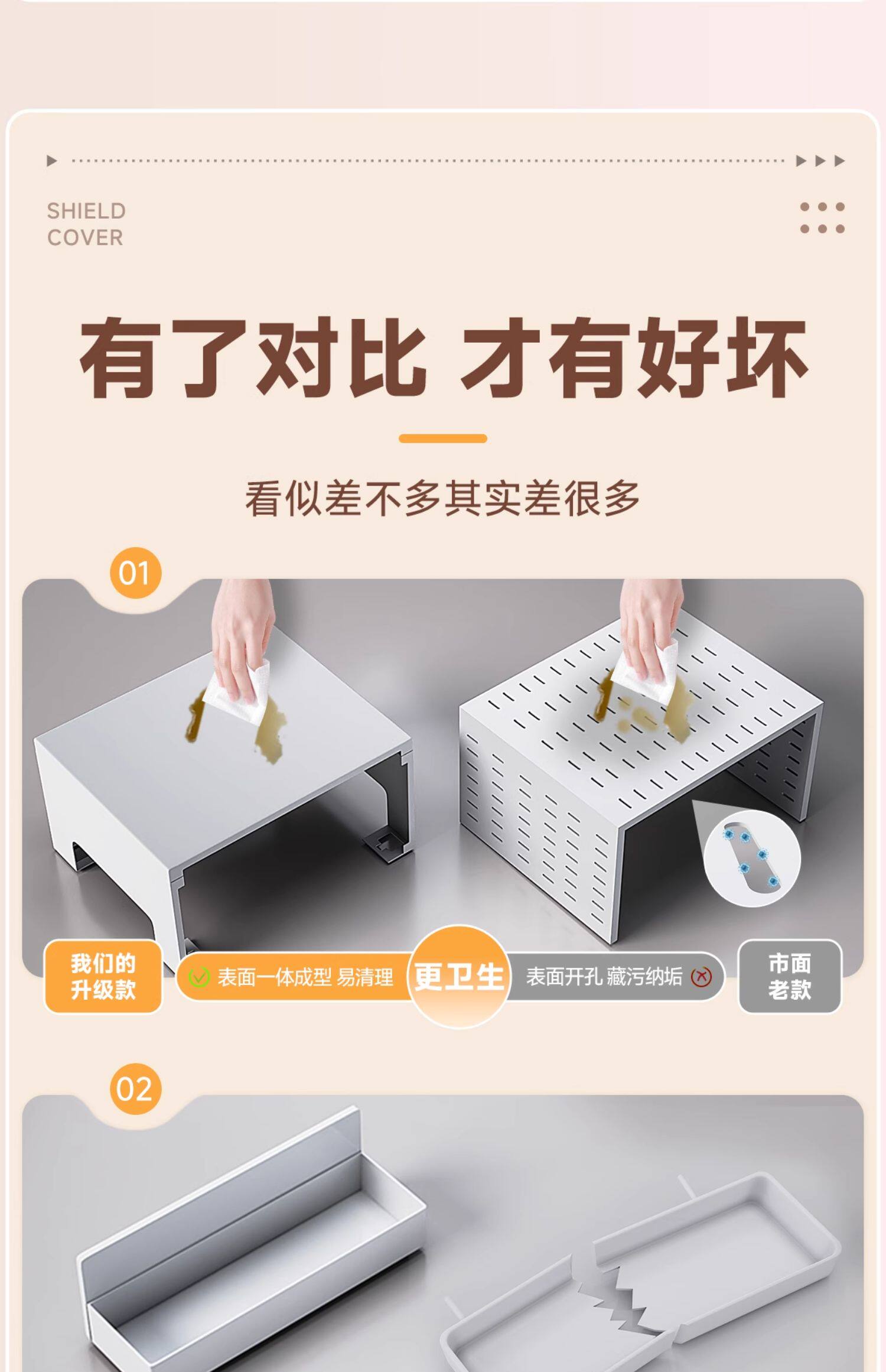 SHIELD
COVER

有了对比 才有好坏

看似差不多其实差很多

01

我们的
升级款

表面一体成型 易清理

更卫生

表面开孔 藏污纳垢

市面
老款

02