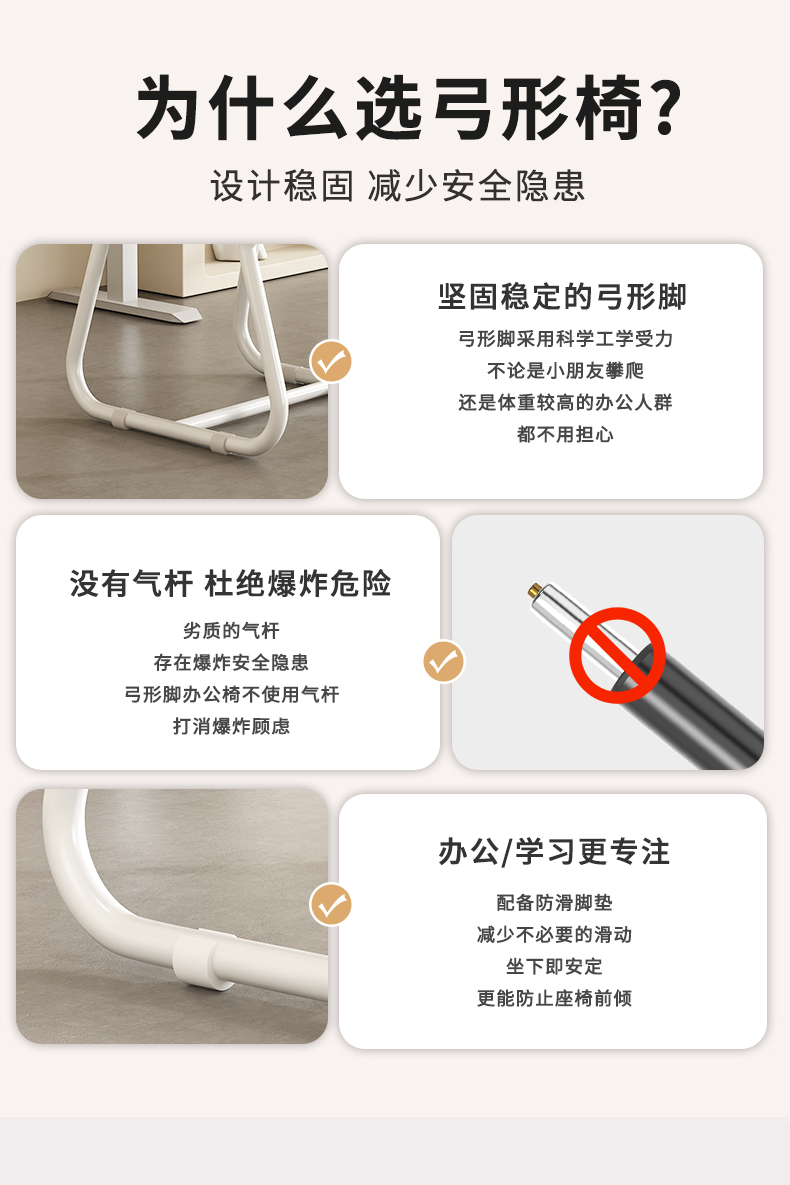 为什么选弓形椅?

设计稳固 减少安全隐患

坚固稳定的弓形脚

弓形脚采用科学工学受力
不论是小朋友攀爬
还是体重较高的办公人群
都不用担心

没有气杆 杜绝爆炸危险

劣质的气杆
存在爆炸安全隐患
弓形脚办公椅不使用气杆
打消爆炸顾虑

办公/学习更专注

配备防滑脚垫
减少不必要的滑动
坐下即安定
更能防止座椅前倾