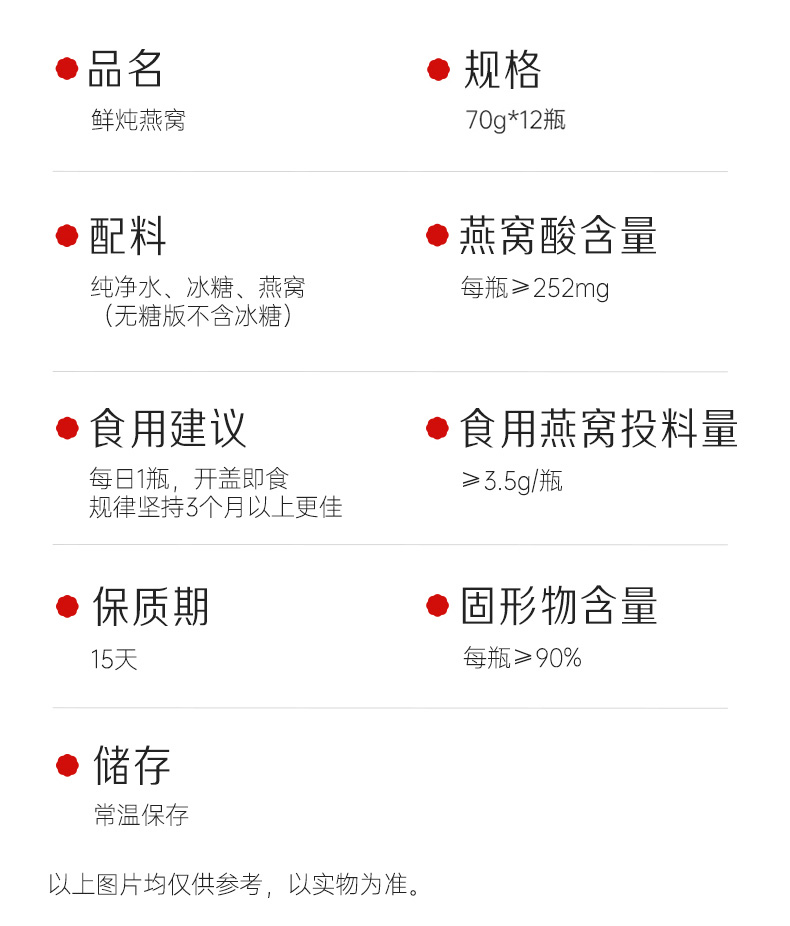 • 品名
鲜炖燕窝

• 规格
70g*12瓶

• 配料
纯净水、冰糖、燕窝
（无糖版不含冰糖）

• 燕窝酸含量
每瓶≥252mg

• 食用建议
每日1瓶，开盖即食
规律坚持3个月以上更佳

• 食用燕窝投料量
≥3.5g/瓶

• 保质期
15天

• 固形物含量
每瓶≥90%

• 储存
常温保存

以上图片均仅供参考，以实物为准。