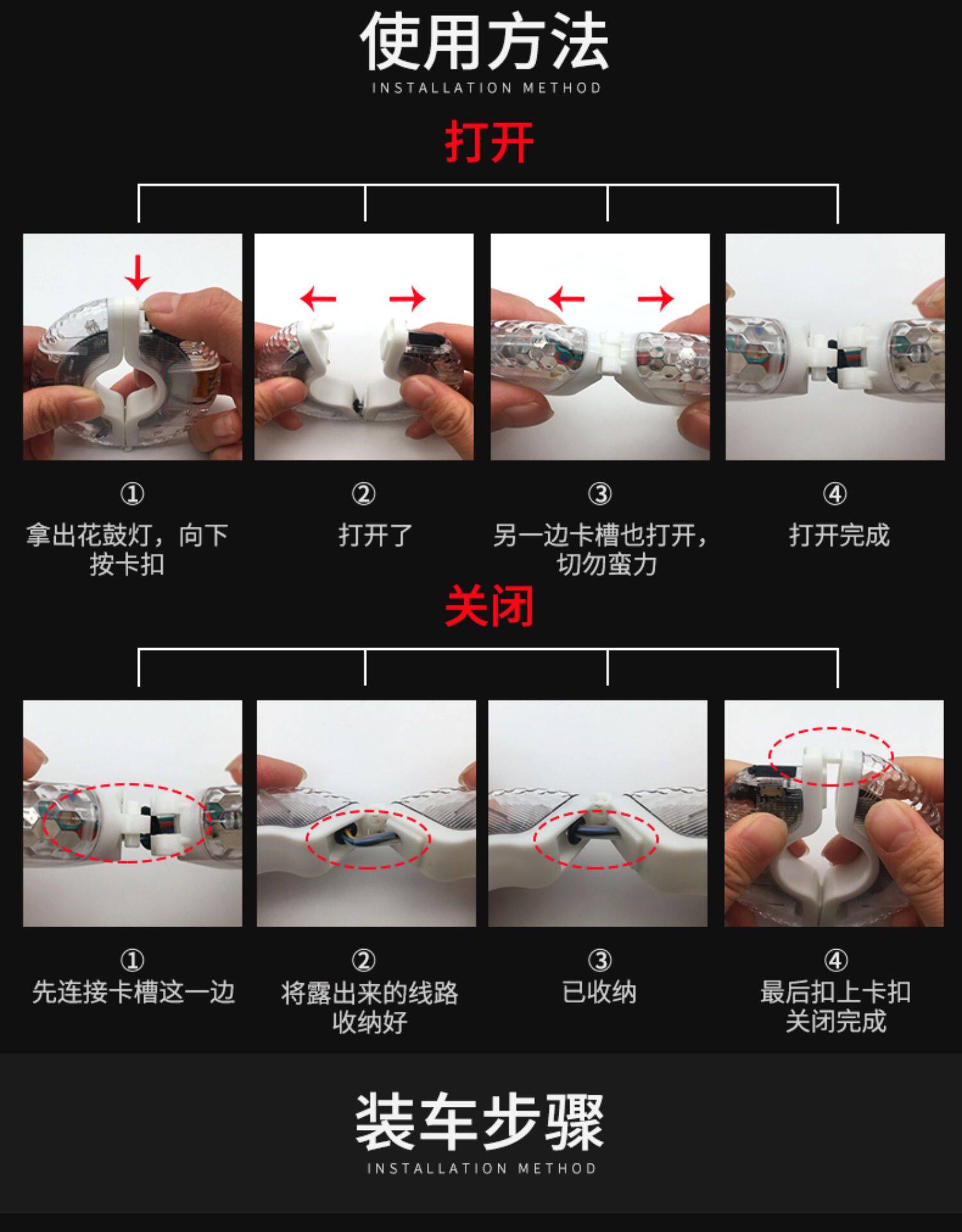 使用方法
INSTALLATION METHOD

打开

①
拿出花鼓灯，向下按卡扣

②
打开了

③
另一边卡槽也打开，切勿蛮力

④
打开完成

关闭

①
先连接卡槽这一边

②
将露出来的线路收纳好

③
已收纳

④
最后扣上卡扣关闭完成

装车步骤
INSTALLATION METHOD