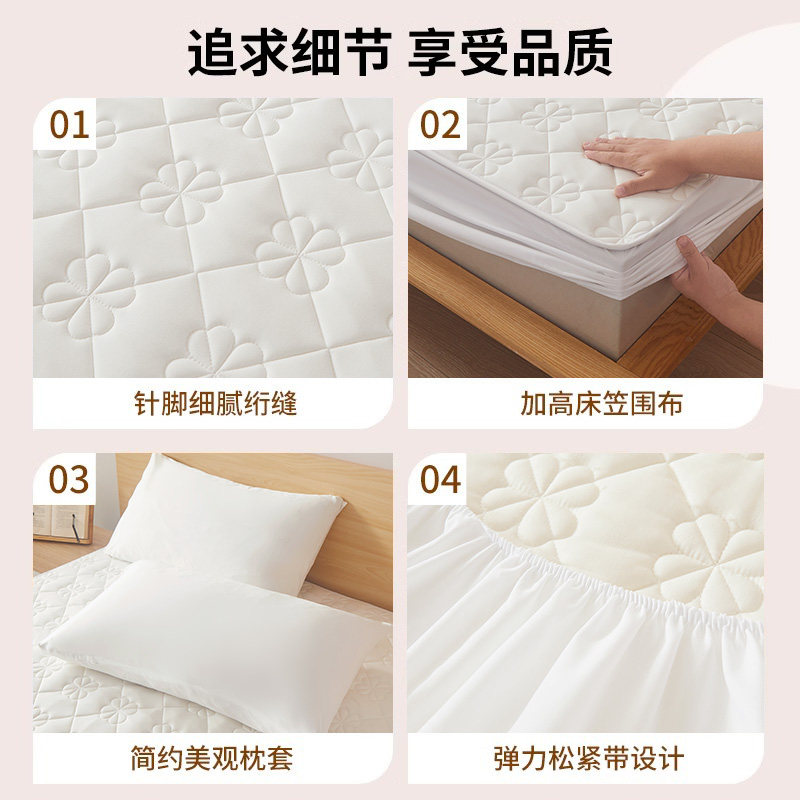 追求细节 享受品质

01

针脚细腻绗缝

02

加高床笠围布

03

简约美观枕套

04

弹力松紧带设计