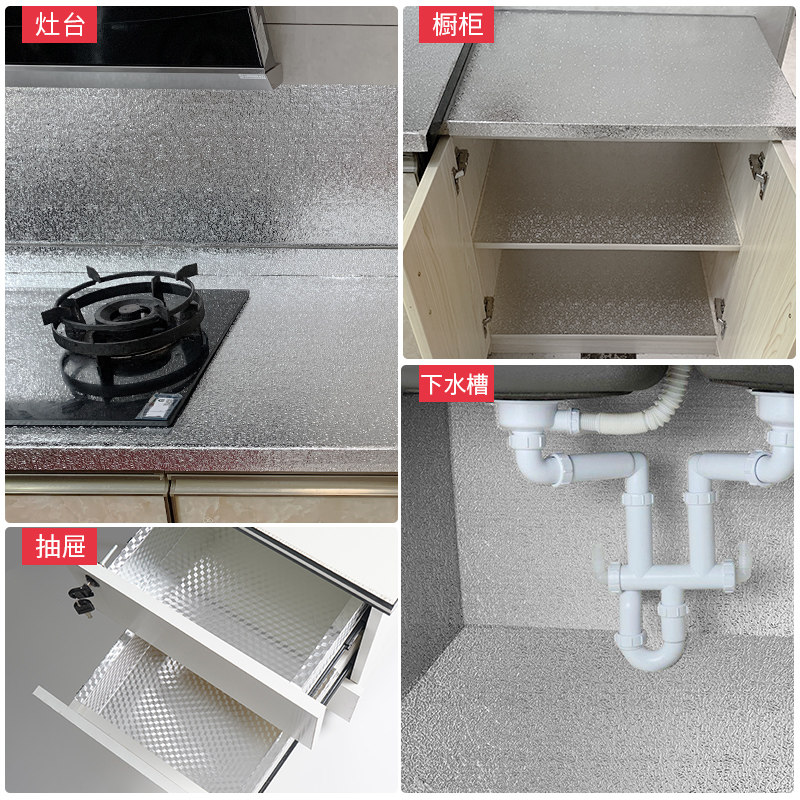 灶台

橱柜

下水槽

抽屉