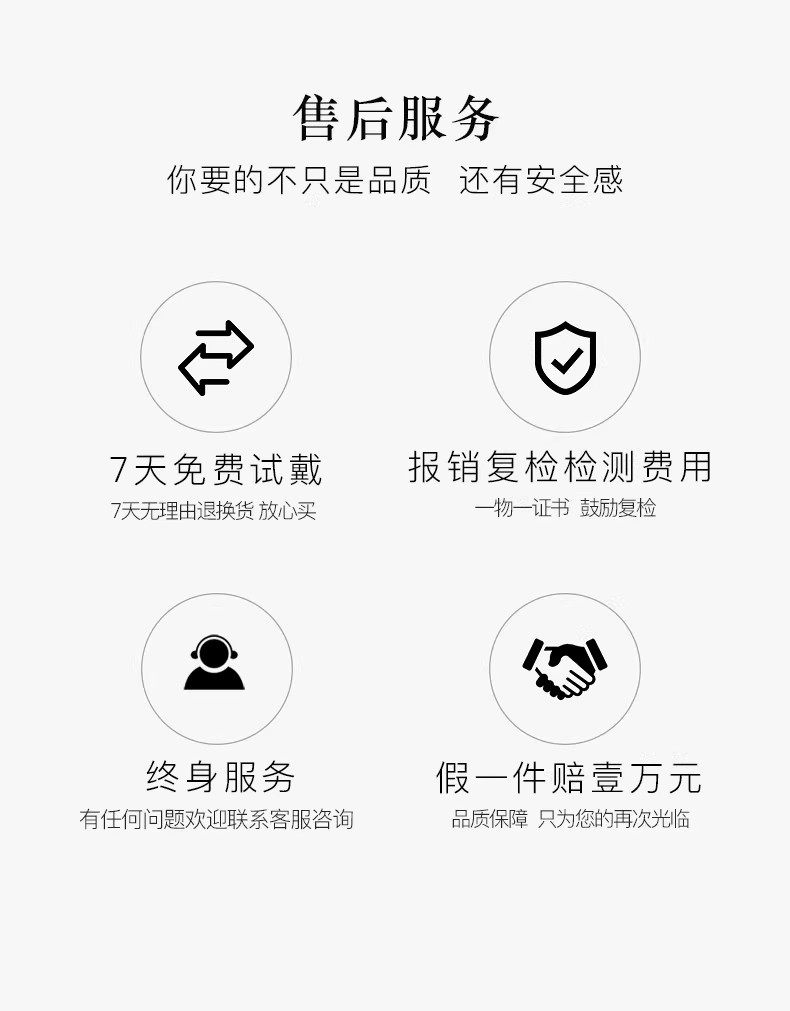 售后服务

你要的不只是品质 还有安全感

7天免费试戴

7天无理由退换货 放心买

报销复检检测费用

一物一证书 鼓励复检

终身服务

有任何问题欢迎联系客服咨询

假一件赔壹万元

品质保障 只为您的再次光临