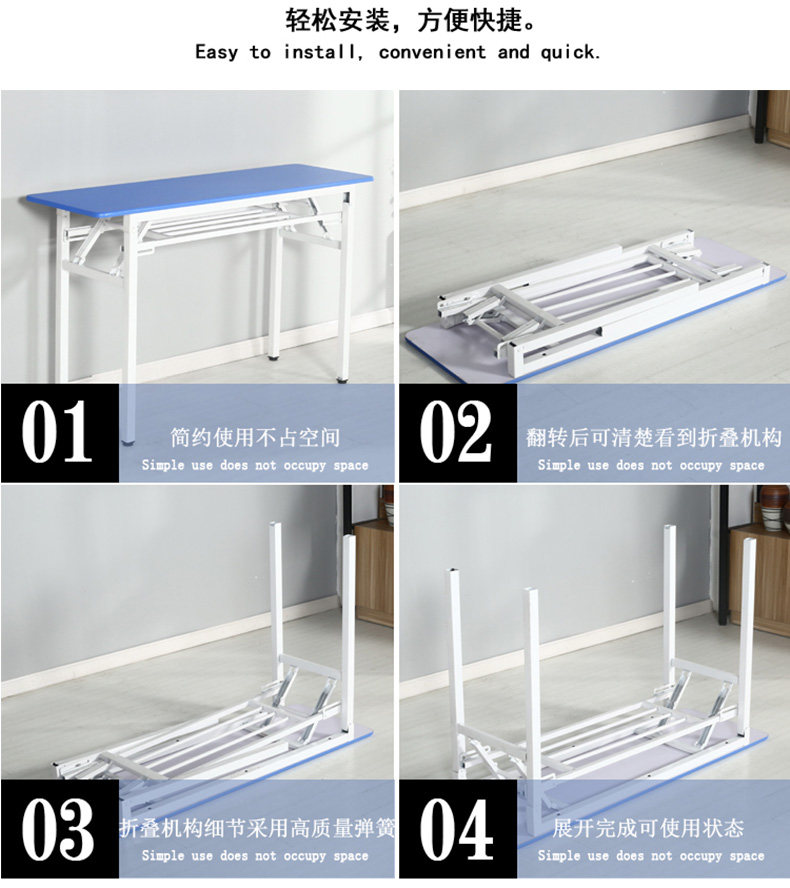 轻松安装，方便快捷。
Easy to install, convenient and quick.

01
简约使用不占空间
Simple use does not occupy space

02
翻转后可清楚看到折叠机构
Simple use does not occupy space

03
折叠机构细节采用高质量弹簧
Simple use does not occupy space

04
展开完成可使用状态
Simple use does not occupy space