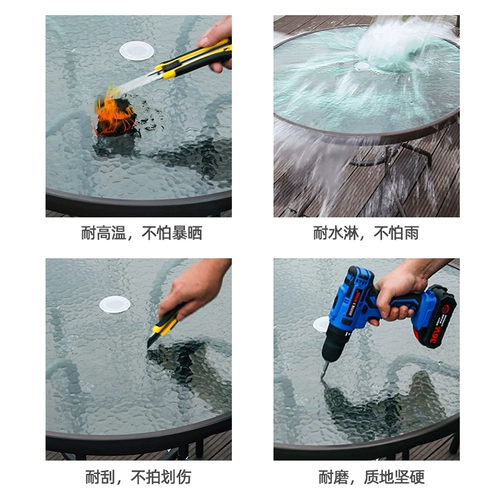 耐高温，不怕暴晒

耐水淋，不怕雨

36V

耐刮，不拍划伤

耐磨，质地坚硬