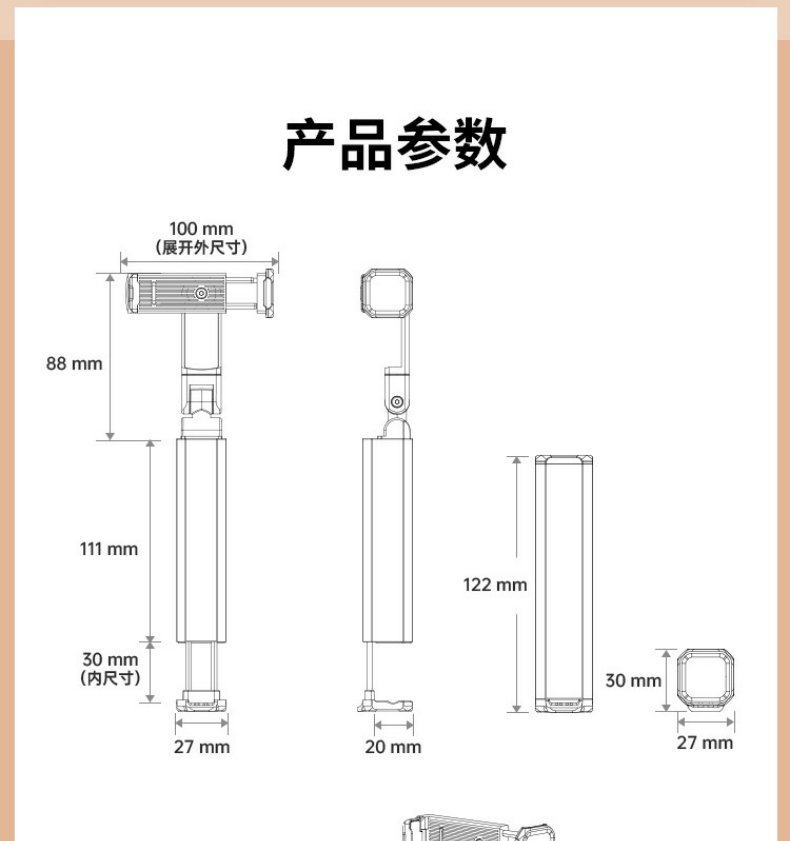 产品参数

100 mm
(展开外尺寸)

88 mm

111 mm

30 mm
(内尺寸)

27 mm

20 mm

122 mm

30 mm

27 mm