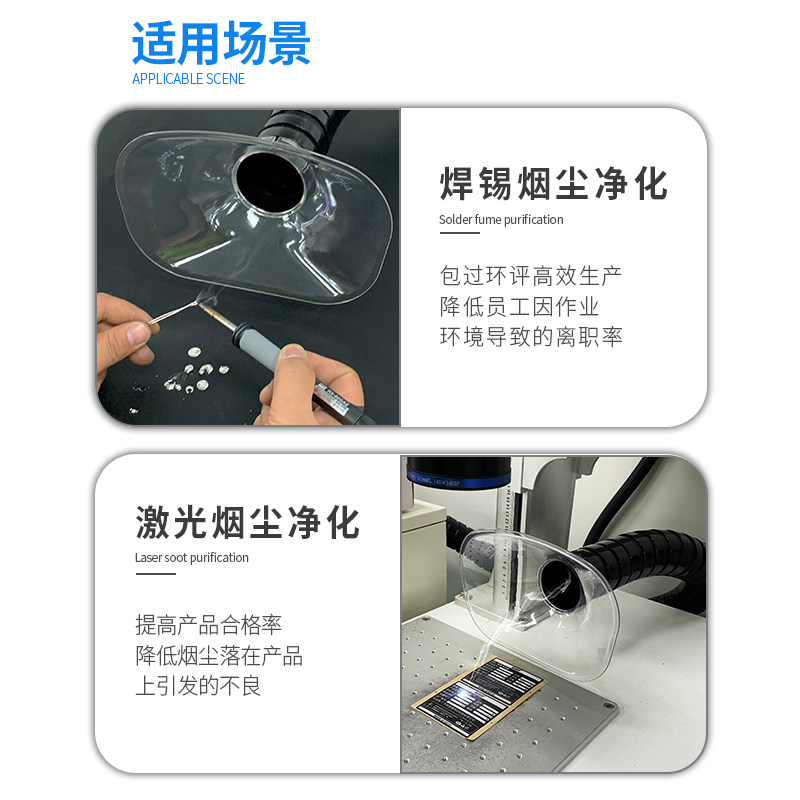 适用场景
APPLICABLE SCENE

焊锡烟尘净化
Solder fume purification

包过环评高效生产
降低员工因作业
环境导致的离职率

激光烟尘净化
Laser soot purification

提高产品合格率
降低烟尘落在产品
上引发的不良