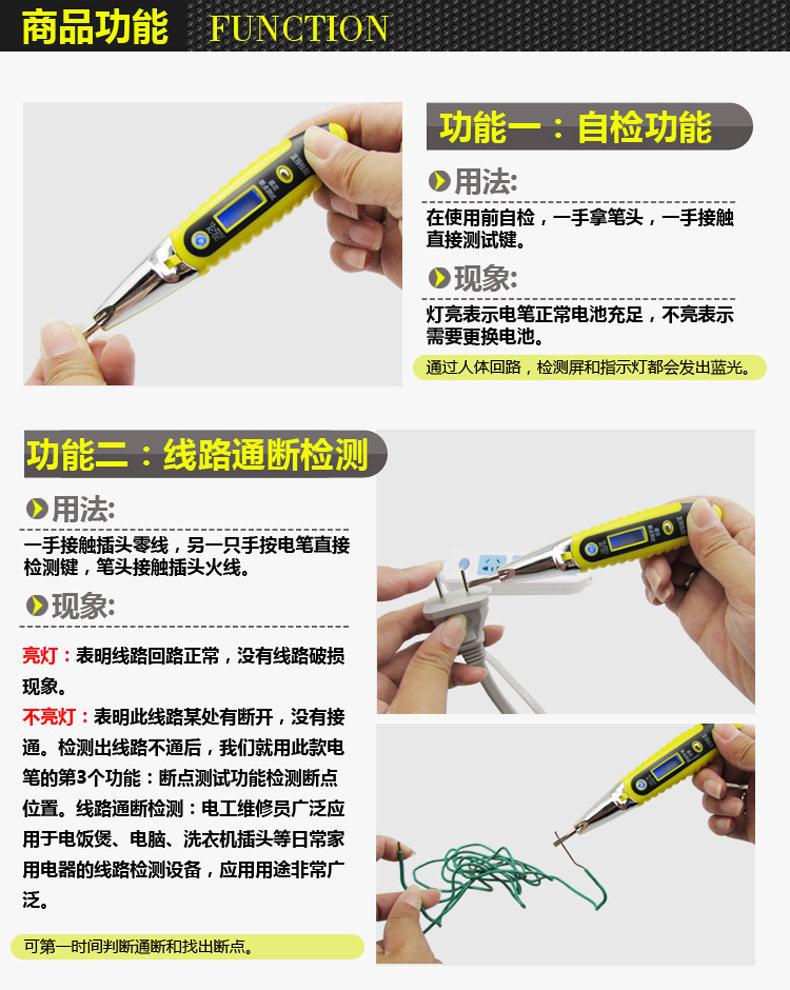 商品功能 FUNCTION

功能一：自检功能

用法:

在使用前自检，一手拿笔头，一手接触直接测试键。

现象:

灯亮表示电笔正常电池充足，不亮表示需要更换电池。

通过人体回路，检测屏和指示灯都会发出蓝光。

功能二：线路通断检测

用法:

一手接触插头零线，另一只手按电笔直接检测键，笔头接触插头火线。

现象:

亮灯：表明线路回路正常，没有线路破损现象。

不亮灯：表明此线路某处有断开，没有接通。检测出线路不通后，我们就用此款电笔的第3个功能：断点测试功能检测断点位置。线路通断检测：电工维修员广泛应用于电饭煲、电脑、洗衣机插头等日常家用电器的线路检测设备，应用用途非常广泛。

可第一时间判断通断和找出断点。