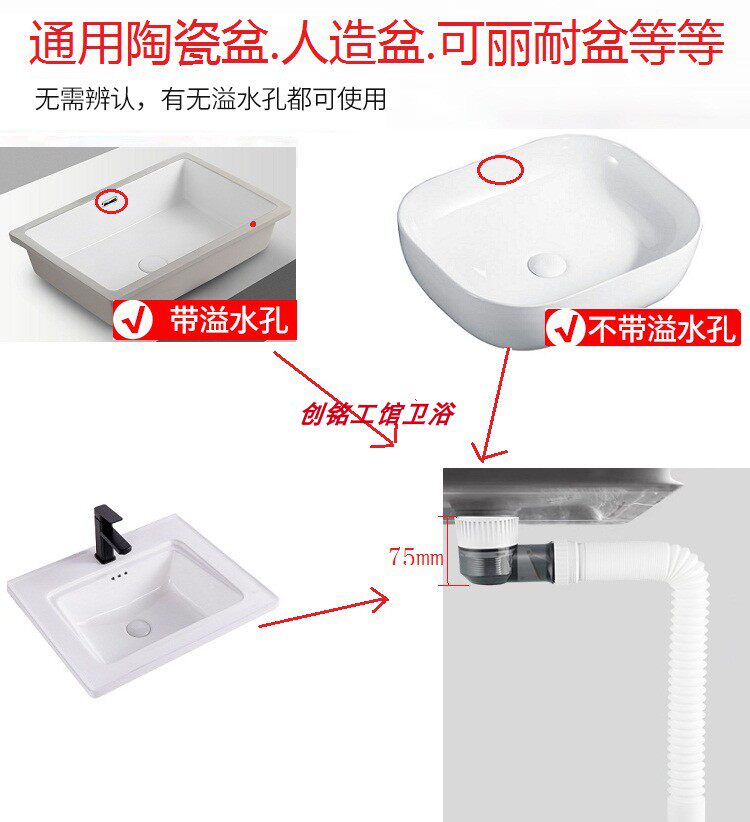 通用陶瓷盆.人造盆.可丽耐盆等等

无需辨认，有无溢水孔都可使用

带溢水孔

不带溢水孔

创铭工馆卫浴

75mm