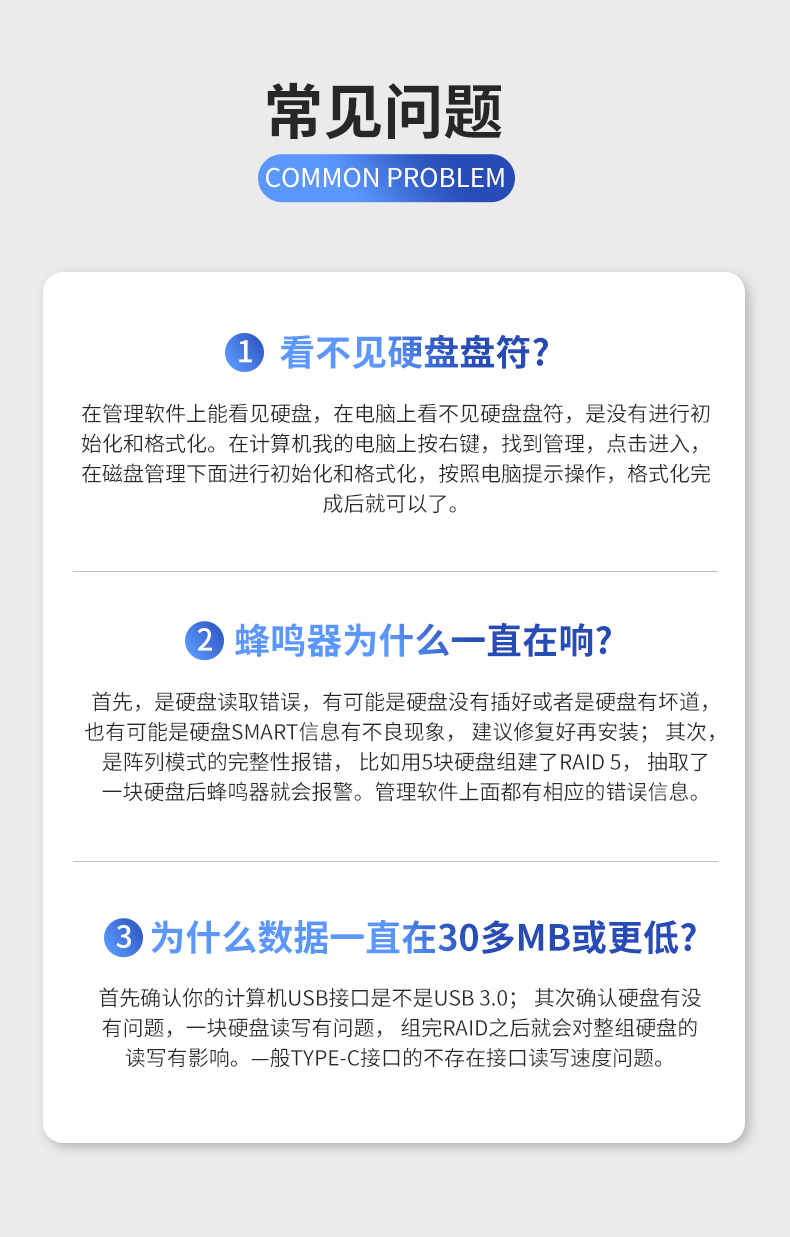 常见问题
COMMON PROBLEM

1 看不见硬盘盘符?

在管理软件上能看见硬盘，在电脑上看不见硬盘盘符，是没有进行初始化和格式化。在计算机我的电脑上按右键，找到管理，点击进入，在磁盘管理下面进行初始化和格式化，按照电脑提示操作，格式化完成后就可以了。

2 蜂鸣器为什么一直在响?

首先，是硬盘读取错误，有可能是硬盘没有插好或者是硬盘有坏道，也有可能是硬盘SMART信息有不良现象，建议修复好再安装；其次，是阵列模式的完整性报错，比如用5块硬盘组建了RAID 5，抽取了一块硬盘后蜂鸣器就会报警。管理软件上面都有相应的错误信息。

3 为什么数据一直在30多MB或更低?

首先确认你的计算机USB接口是不是USB 3.0；其次确认硬盘有没有问题，一块硬盘读写有问题，组完RAID之后就会对整组硬盘的读写有影响。一般TYPE-C接口的不存在接口读写速度问题。