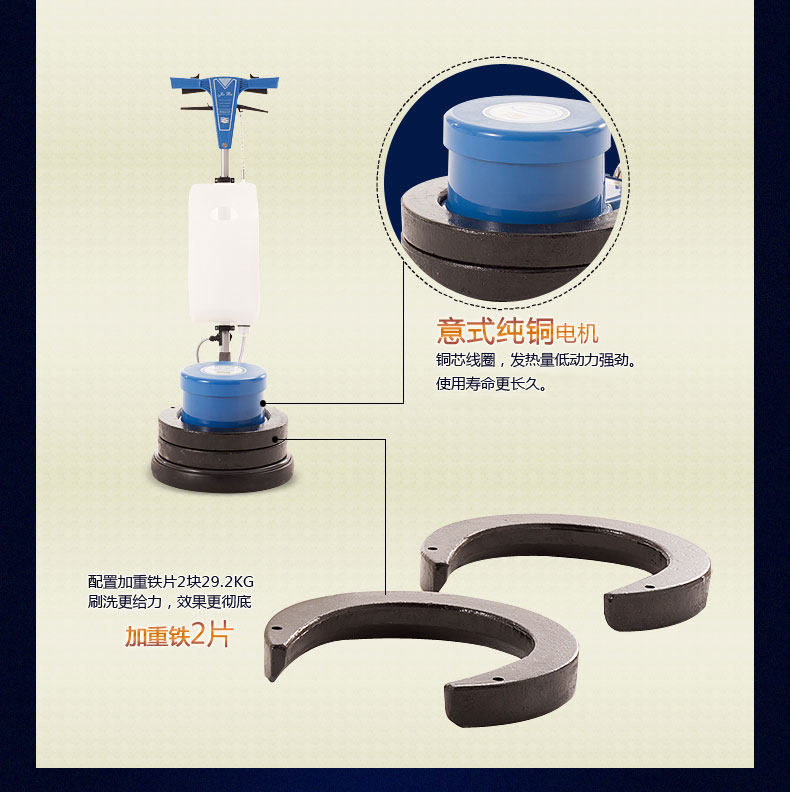 意式纯铜电机
铜芯线圈，发热量低动力强劲。
使用寿命更长久。

配置加重铁片2块29.2KG
刷洗更给力，效果更彻底
加重铁2片