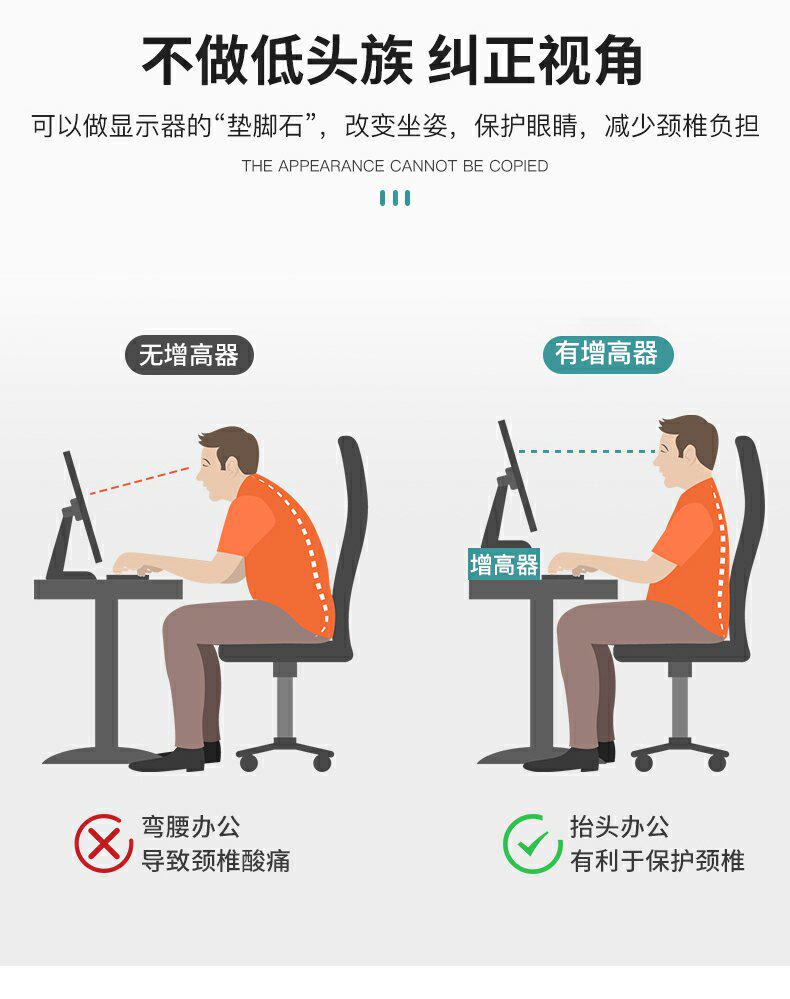 不做低头族 纠正视角

可以做显示器的“垫脚石”，改变坐姿，保护眼睛，减少颈椎负担

THE APPEARANCE CANNOT BE COPIED

无增高器

有增高器

增高器

弯腰办公
导致颈椎酸痛

抬头办公
有利于保护颈椎